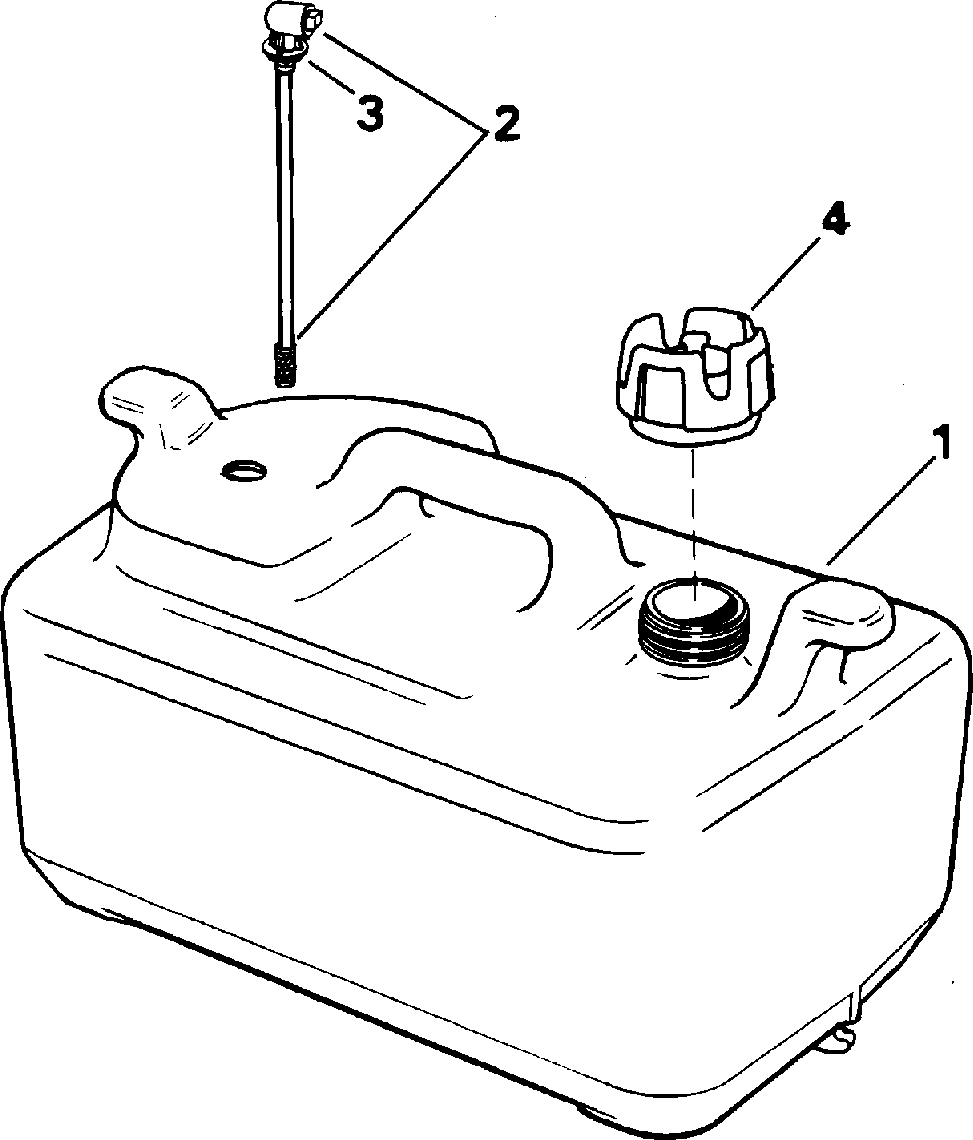 3
2
4
1