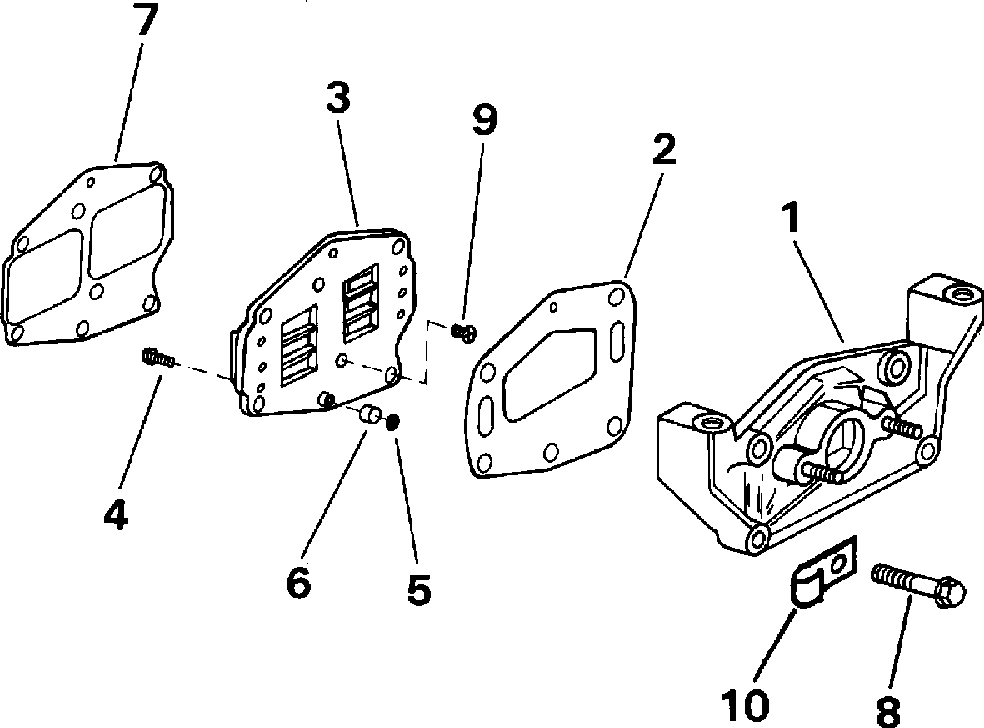 7
3
9
2
1
4
6
5
10
8