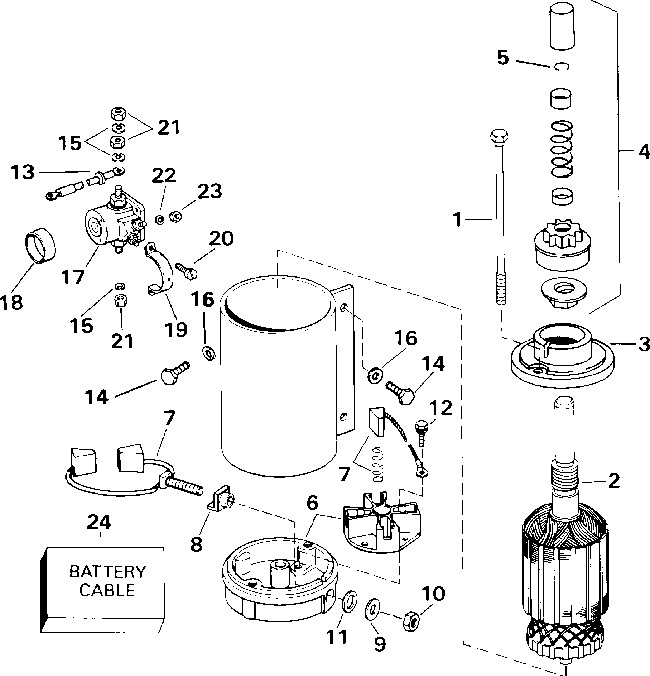 5
4
21
15
13
22
23
1
20
17
18
15
21
19
16
3
16
14
14
12
7
7
2
6
24
8
BATTERY CABLE
10
11
9