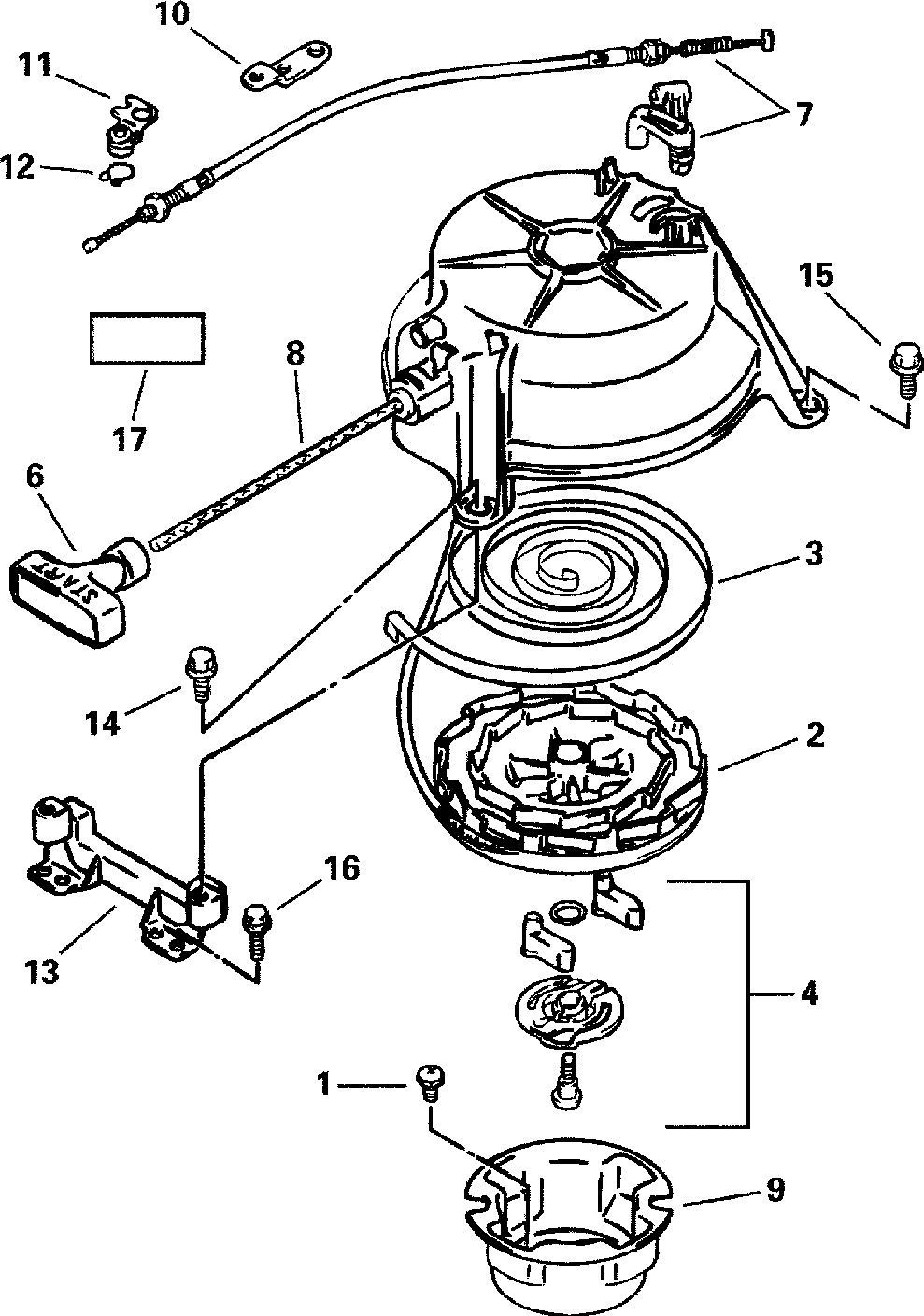 10
11
12
7
15
17
8
6
START
3
14
2
16
13
4
1
9