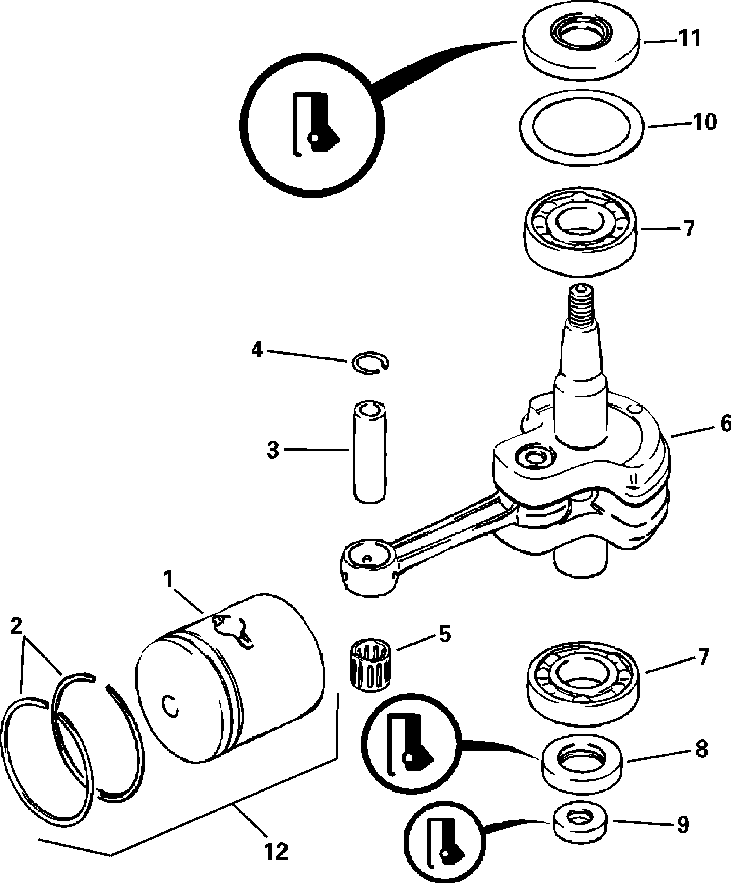 11
10
7
4
3
6
1
2
5
7
8
9
12