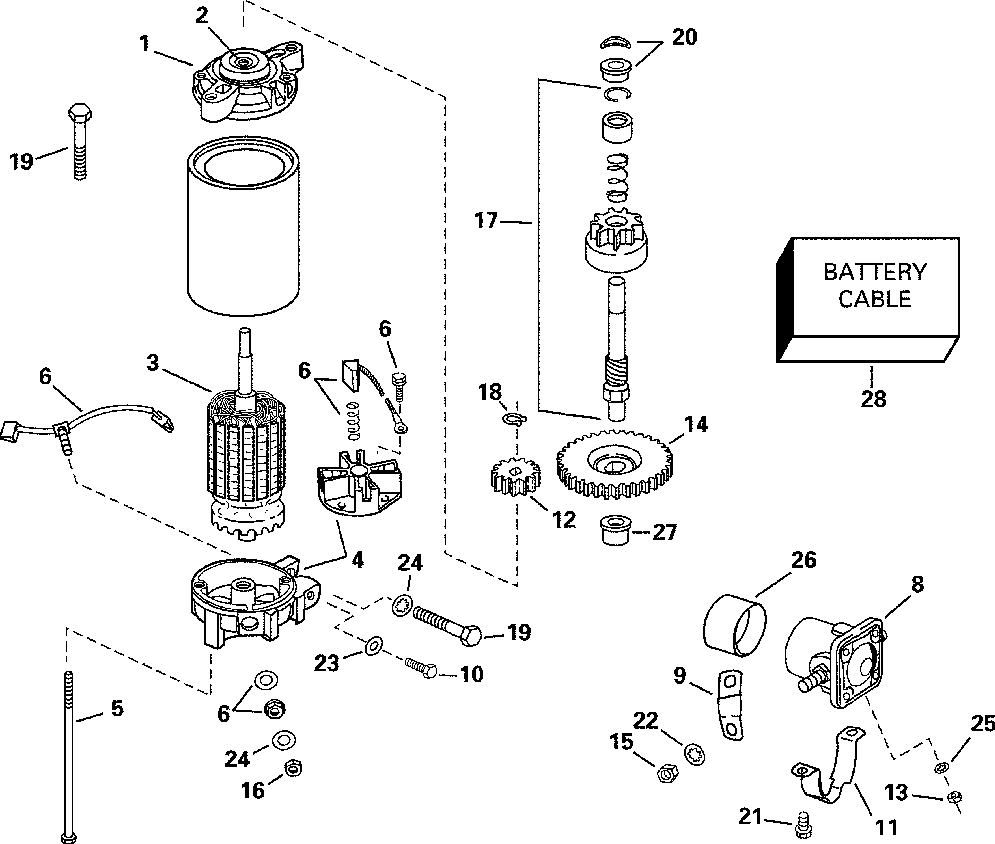 2
1
20
19
17
BATTERY CABLE
28
6
3
6
6
18
14
12
27
4
24
26
8
19
23
10
9
5
6
22
25
24
15
16
13
21
11