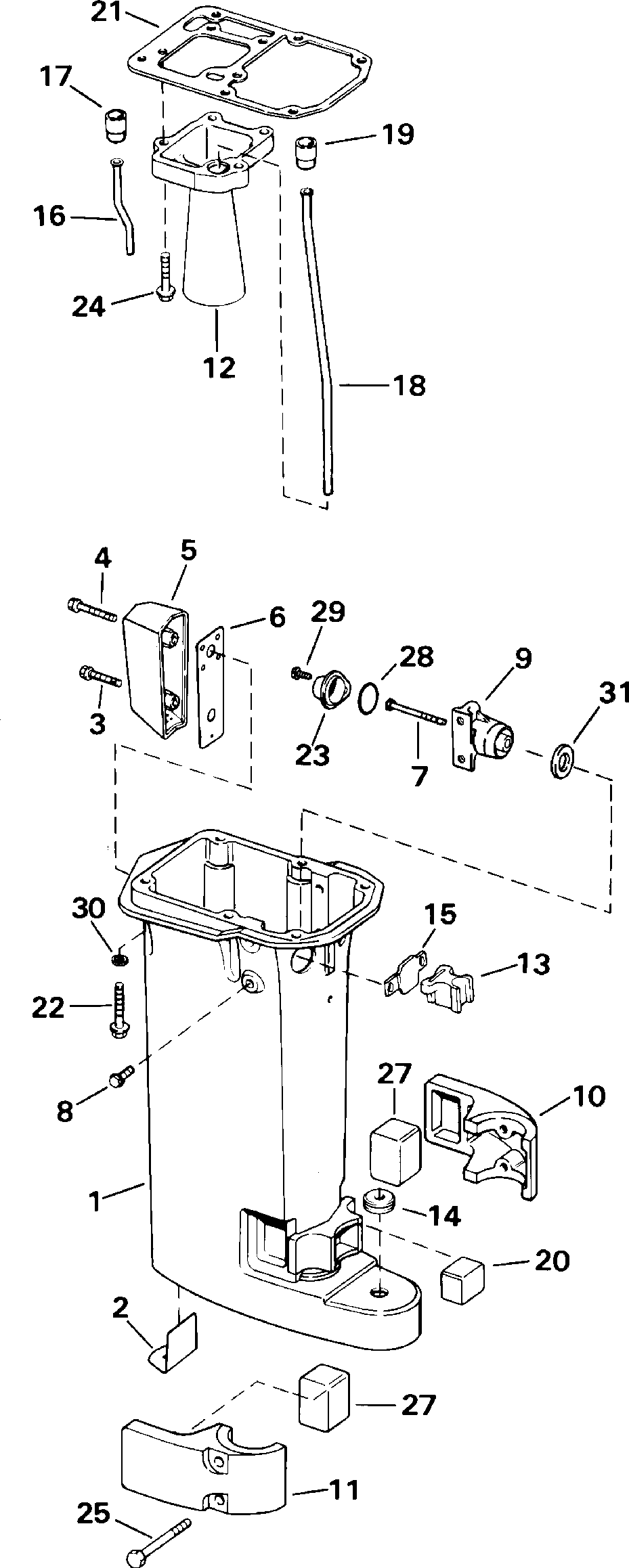 21
17
19
16
24
12
18
4
5
6
29
28
9
31
3
23
7
30
15
13
22
8
27
10
1
14
20
2
27
11
25