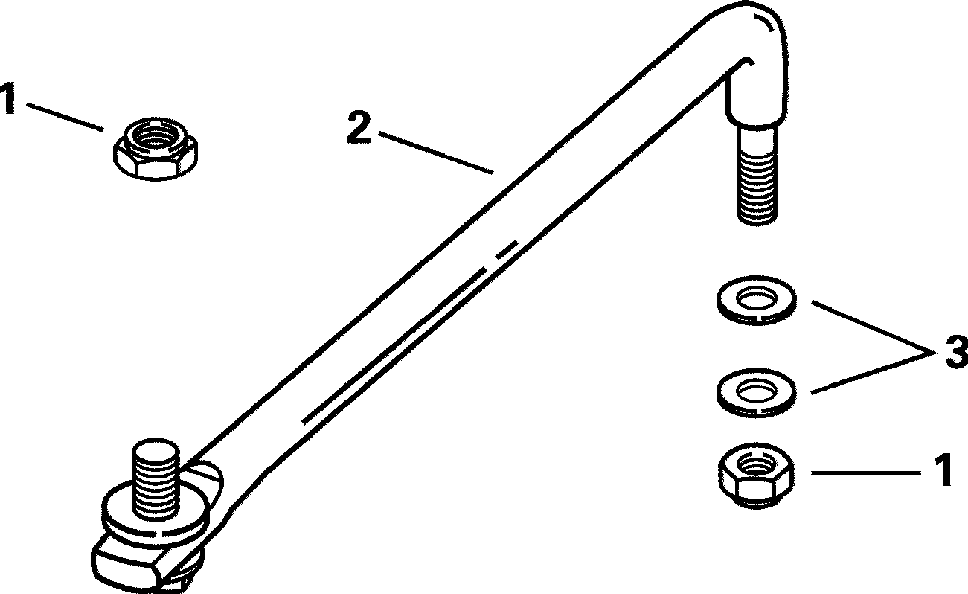 1
2
3
1