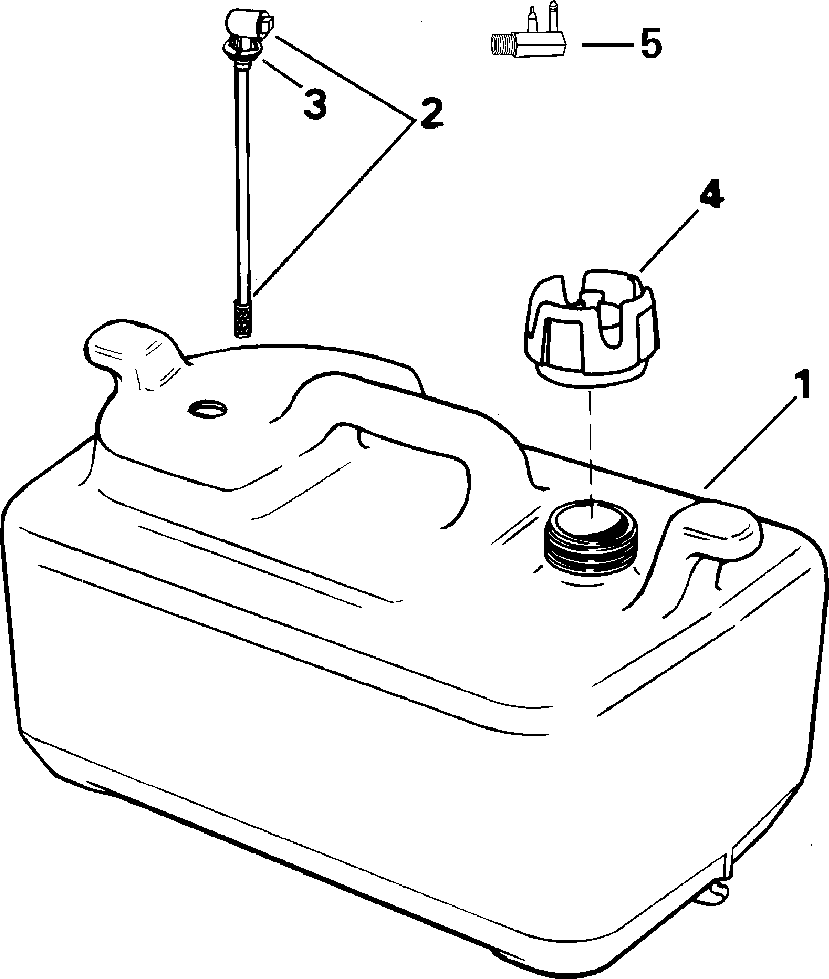 5
3
2
4
1