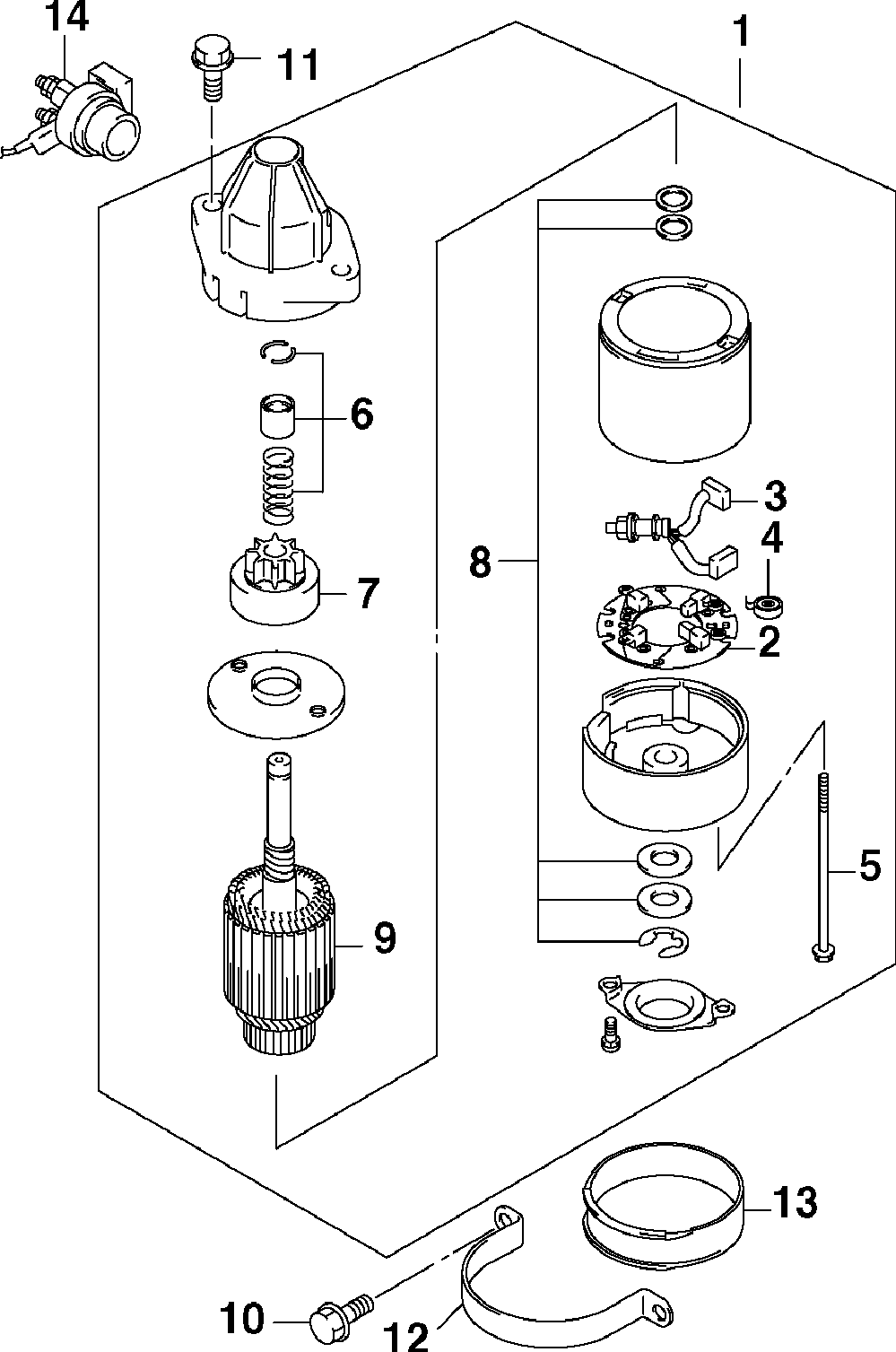 14
11
1
6
3
4
8
7
2
5
9
13
10
12