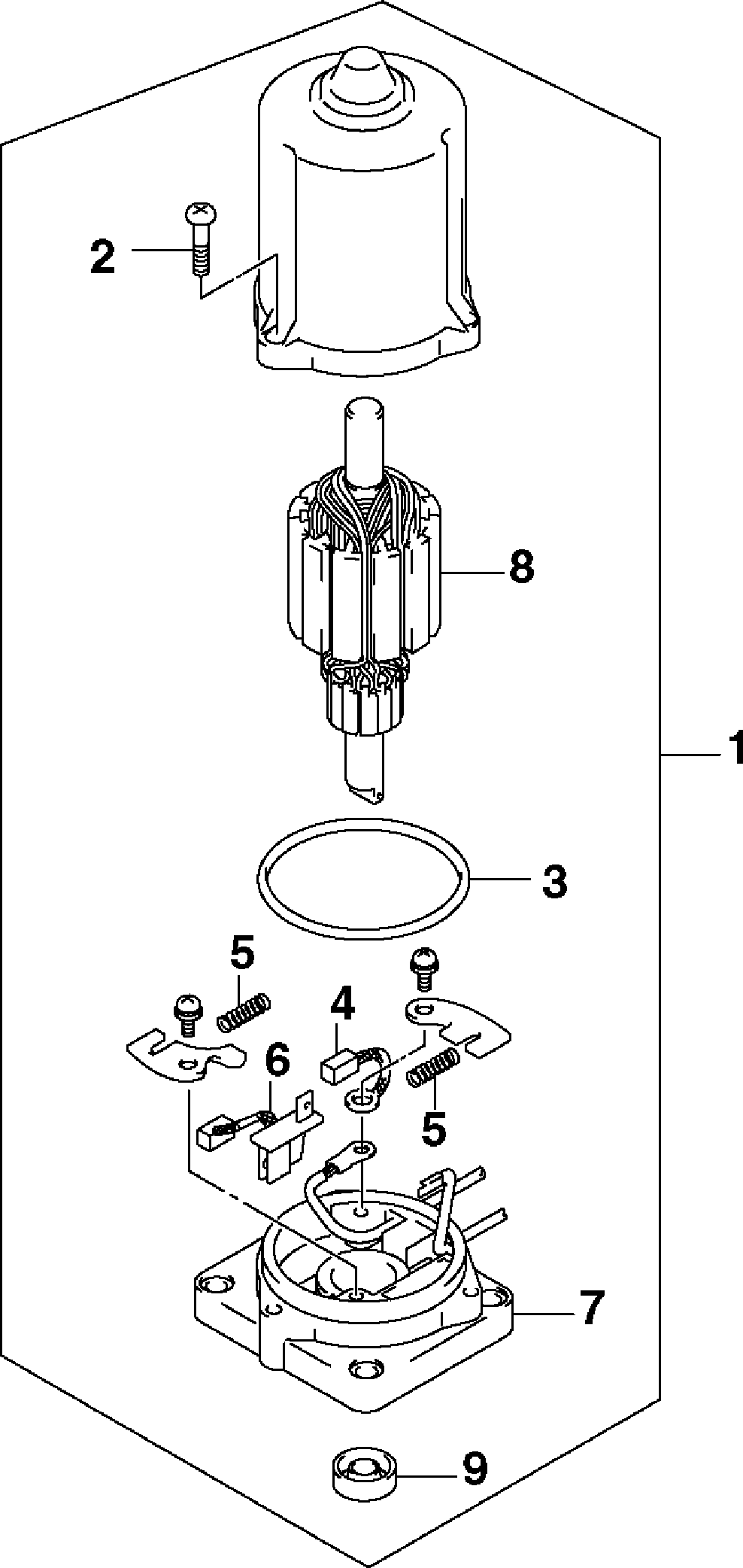 2
8
1
3
5
4
6
5
7
9