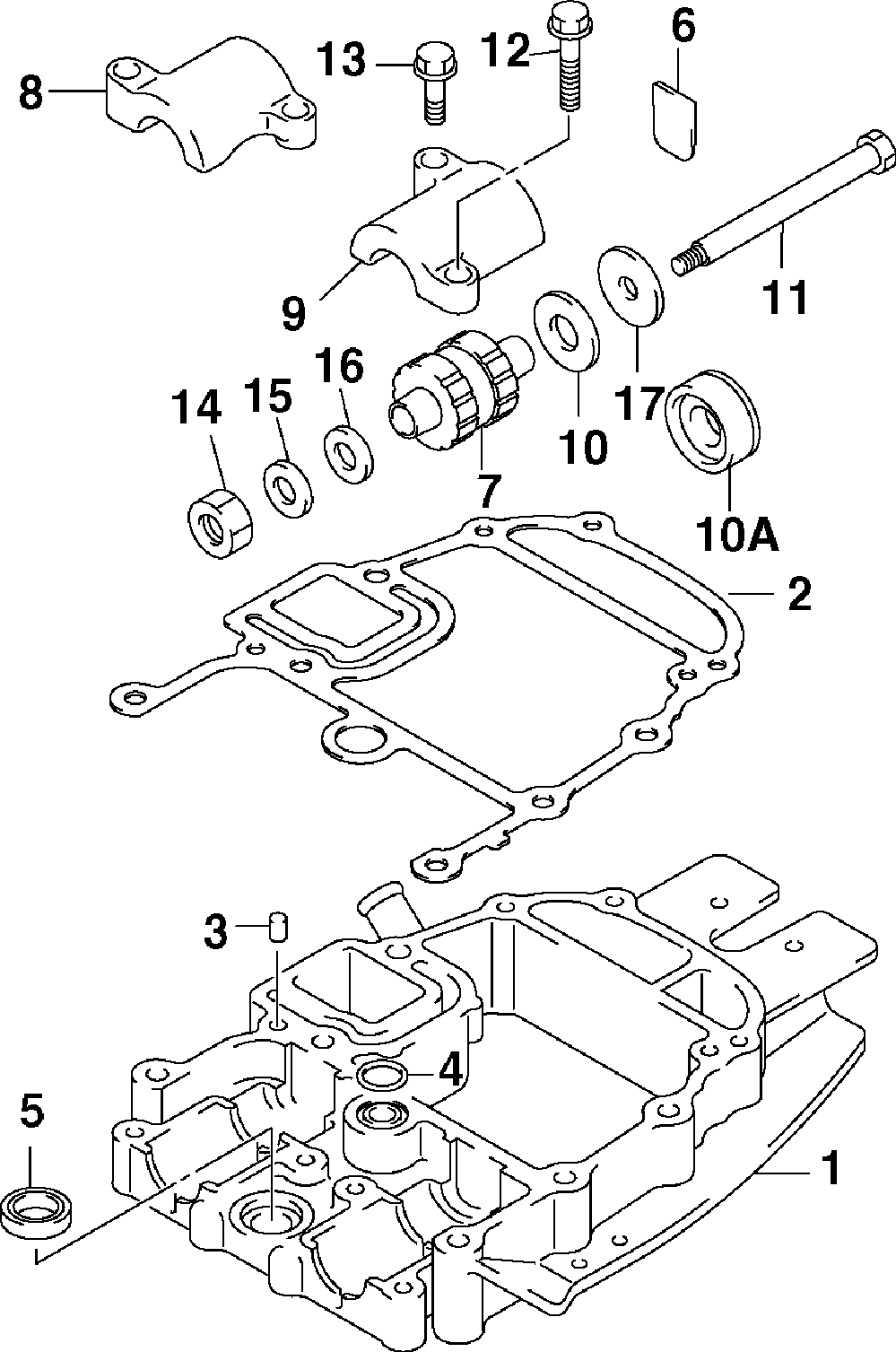 8
13
12
6
9
11
14
15
16
7
10
17
10A
2
3
4
5
1