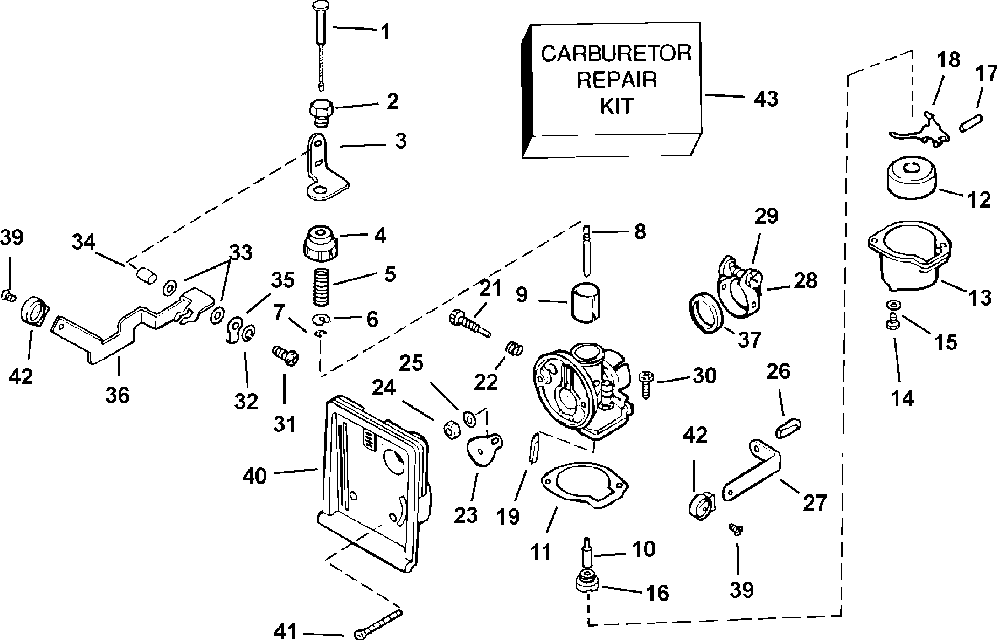 CARBURETOR
REPAIR
KIT

43

1
2
3
4
5
6
7
8
9
10
11
12
13
14
15
16
17
18
19
21
22
23
24
25
26
27
28
29
30
31
32
33
34
35
36
37
39
39
40
41
42
42