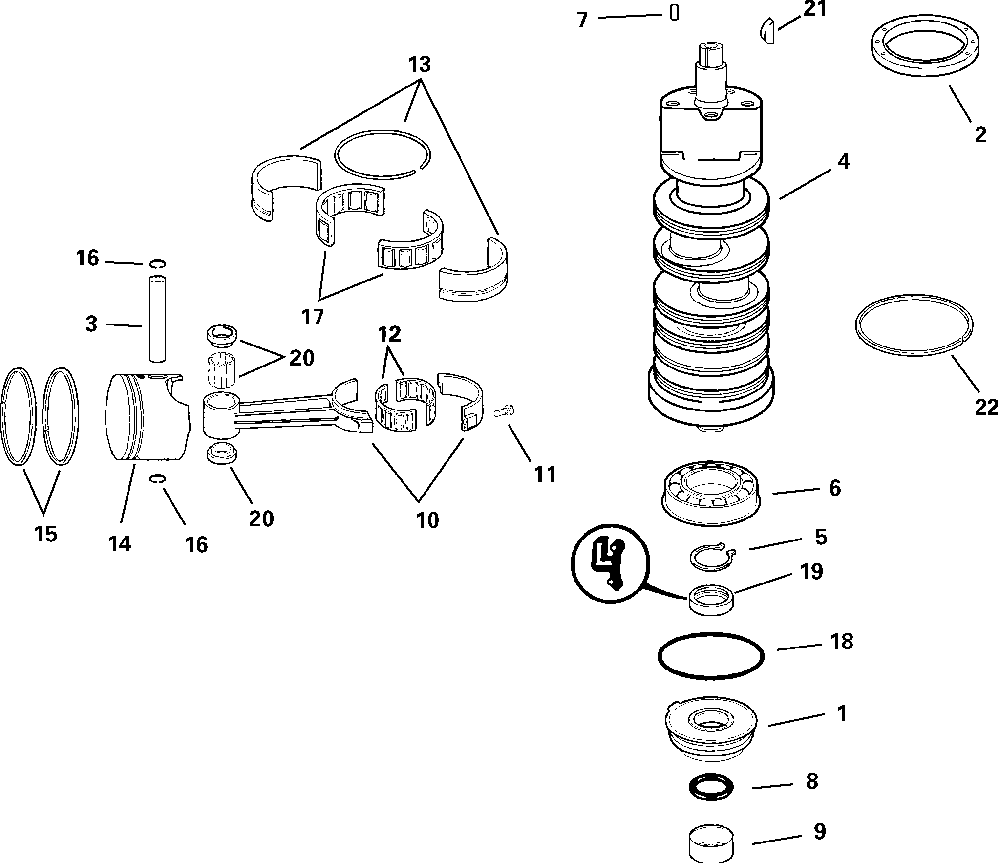 7
21
2
13
4
16
3
17
20
12
22
11
15
14
16
20
10
6
5
19
18
1
8
9