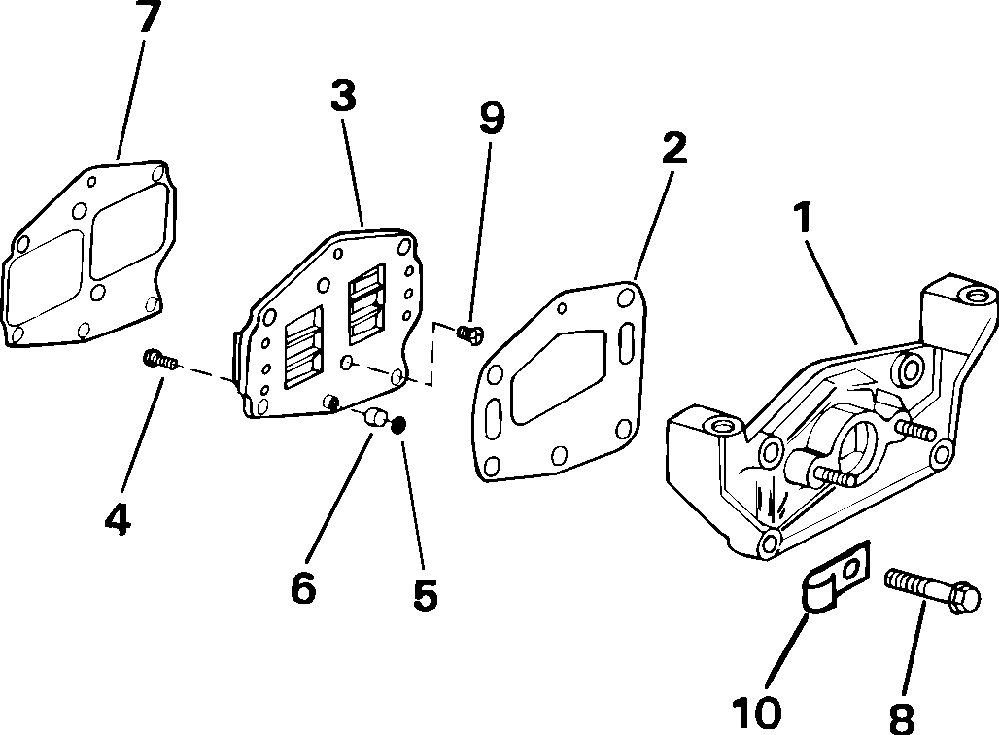 7
3
9
2
1
4
6
5
10
8