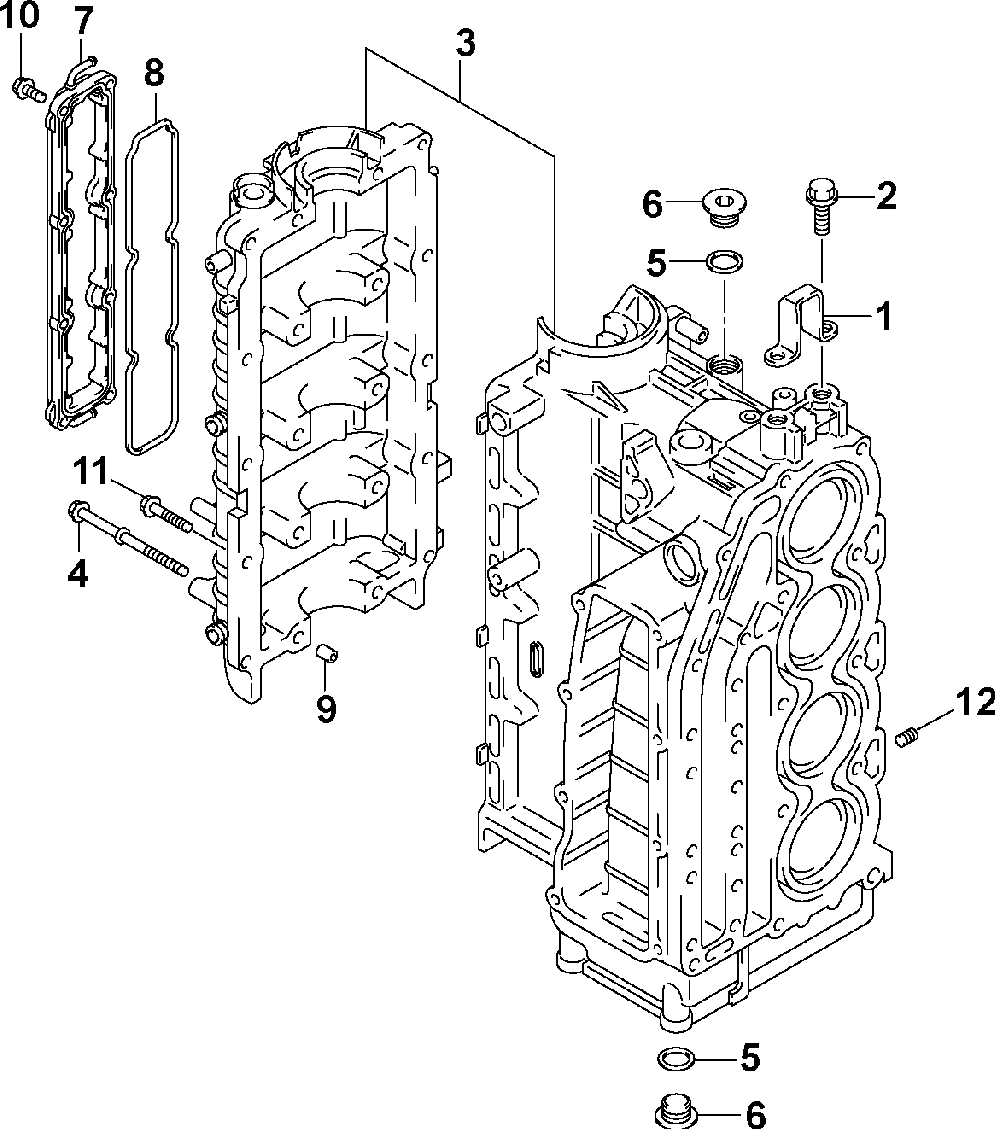 10
7
8
3
6
2
5
1
11
4
9
12
5
6