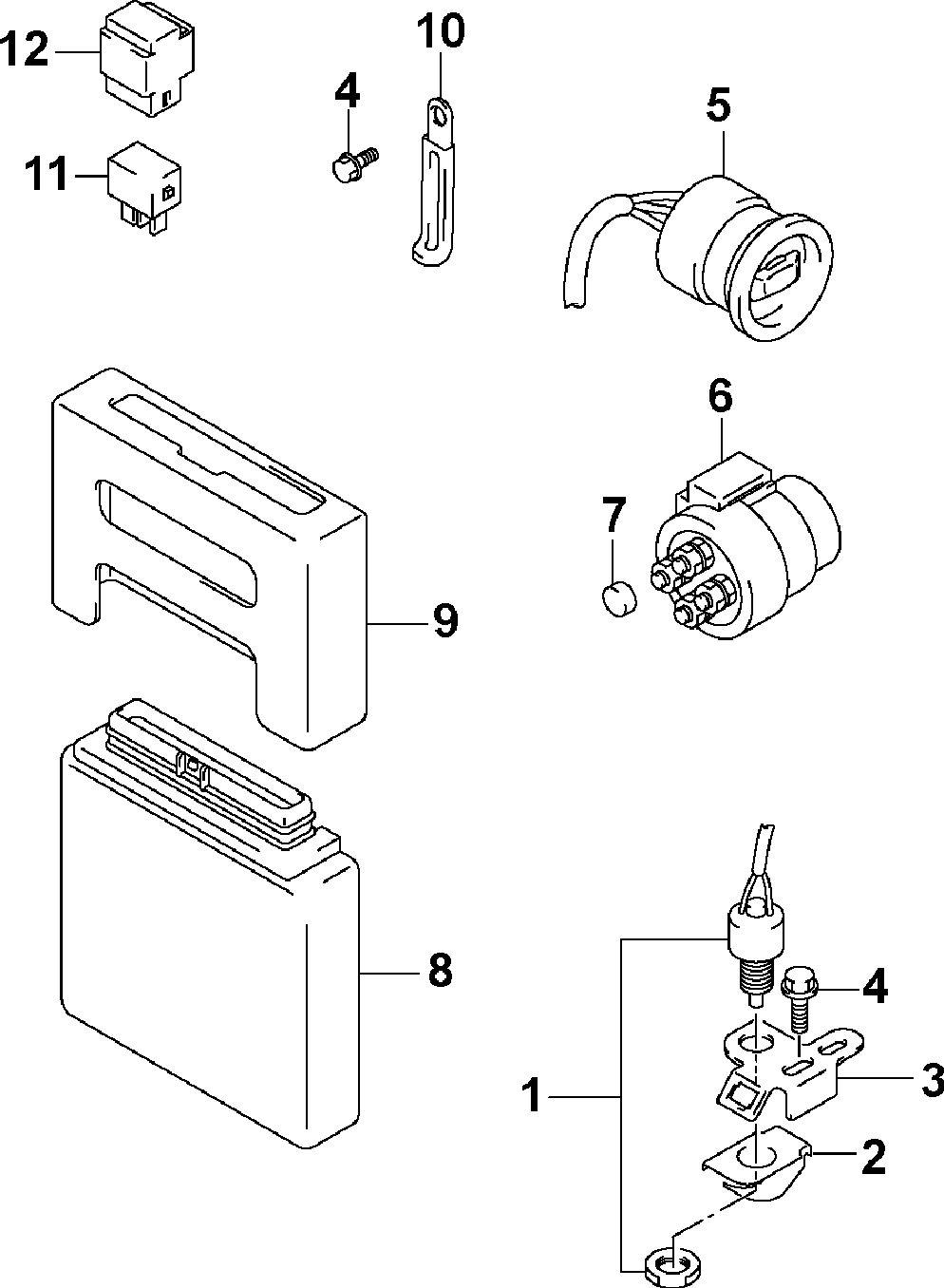 12
10
4
5
11
6
7
9
8
4
3
1
2