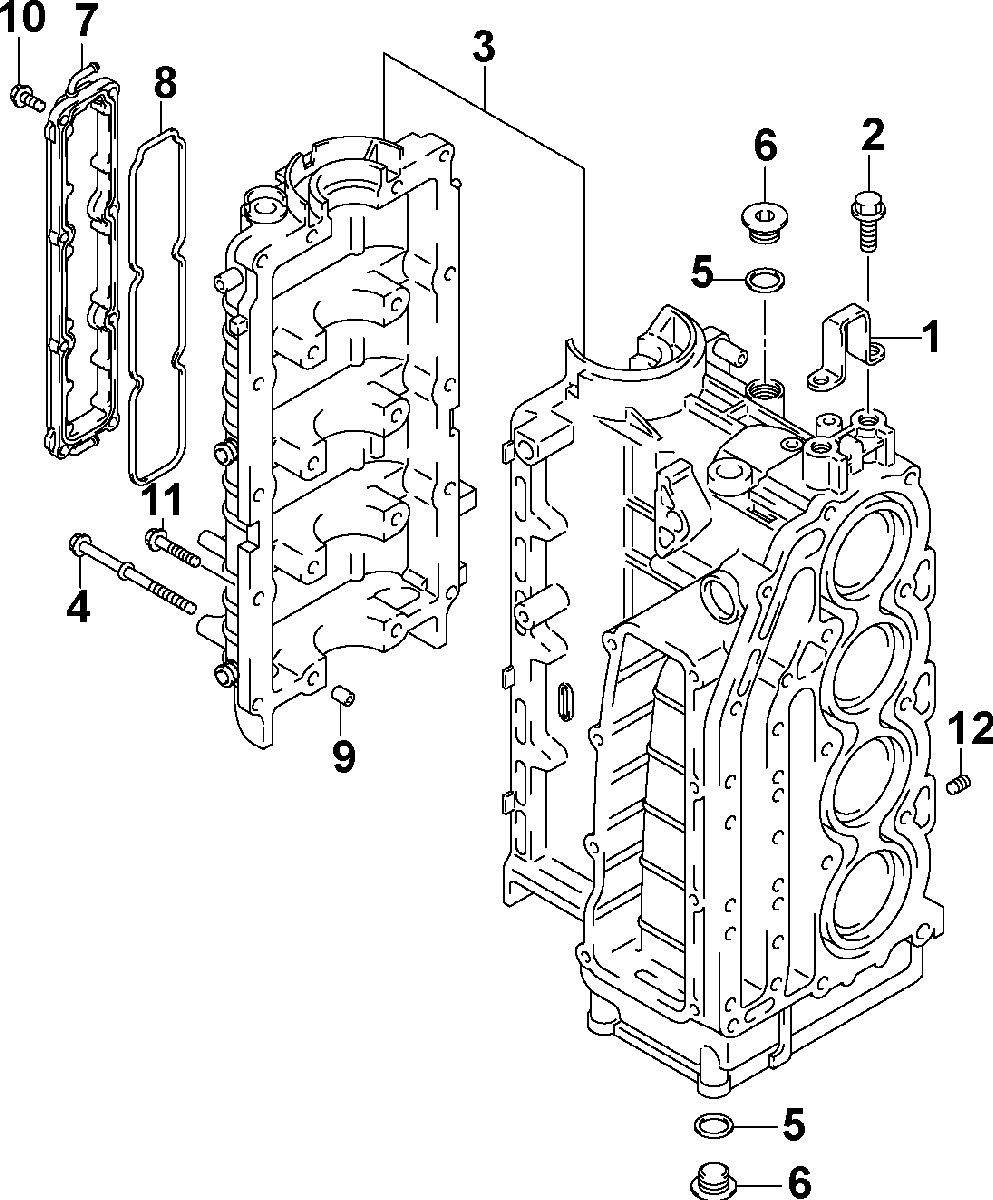 10
7
8
3
6
2
5
1
11
4
9
12
5
6