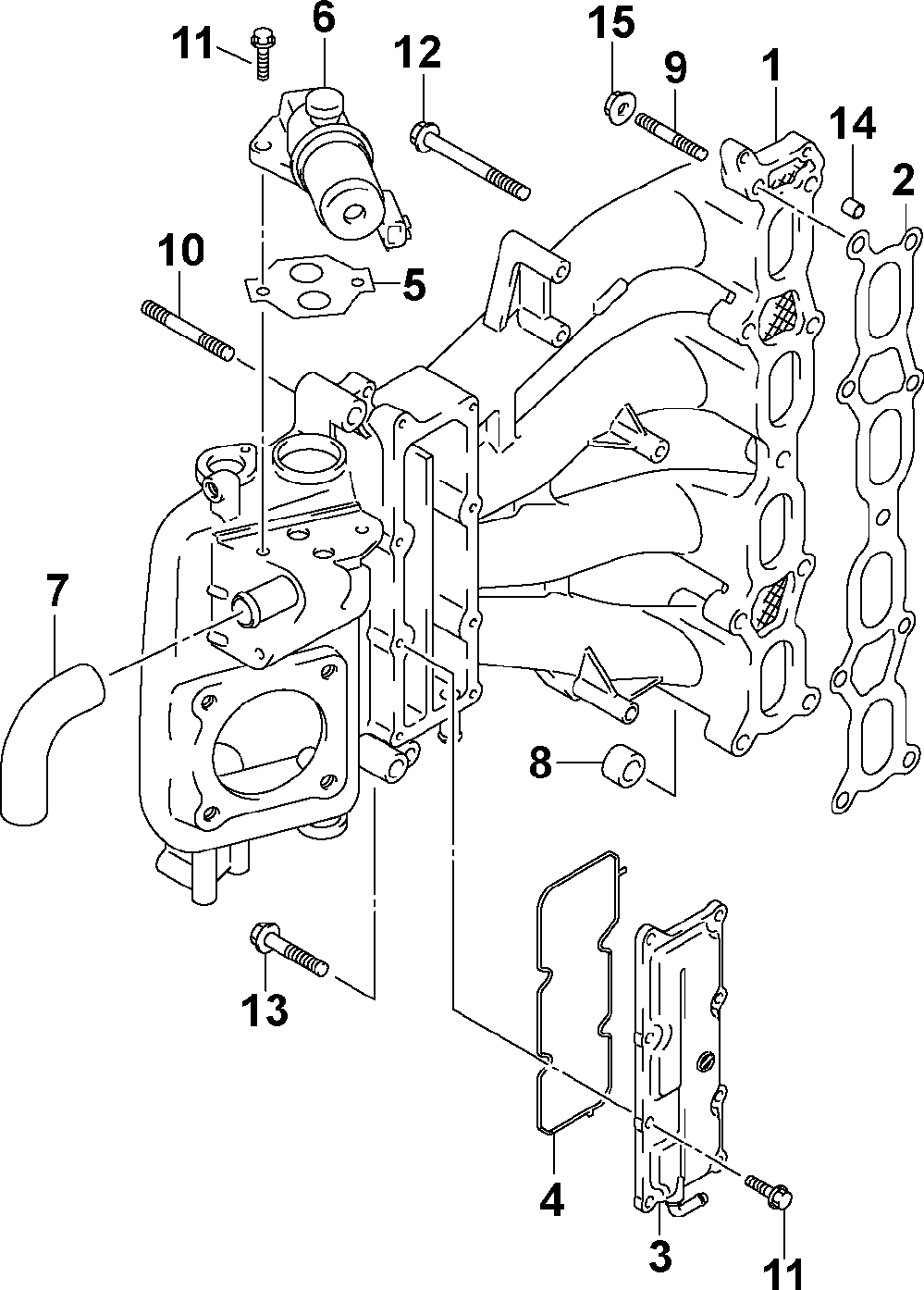 11
6
12
15
9
1
14
2
10
5
7
8
13
4
3
11