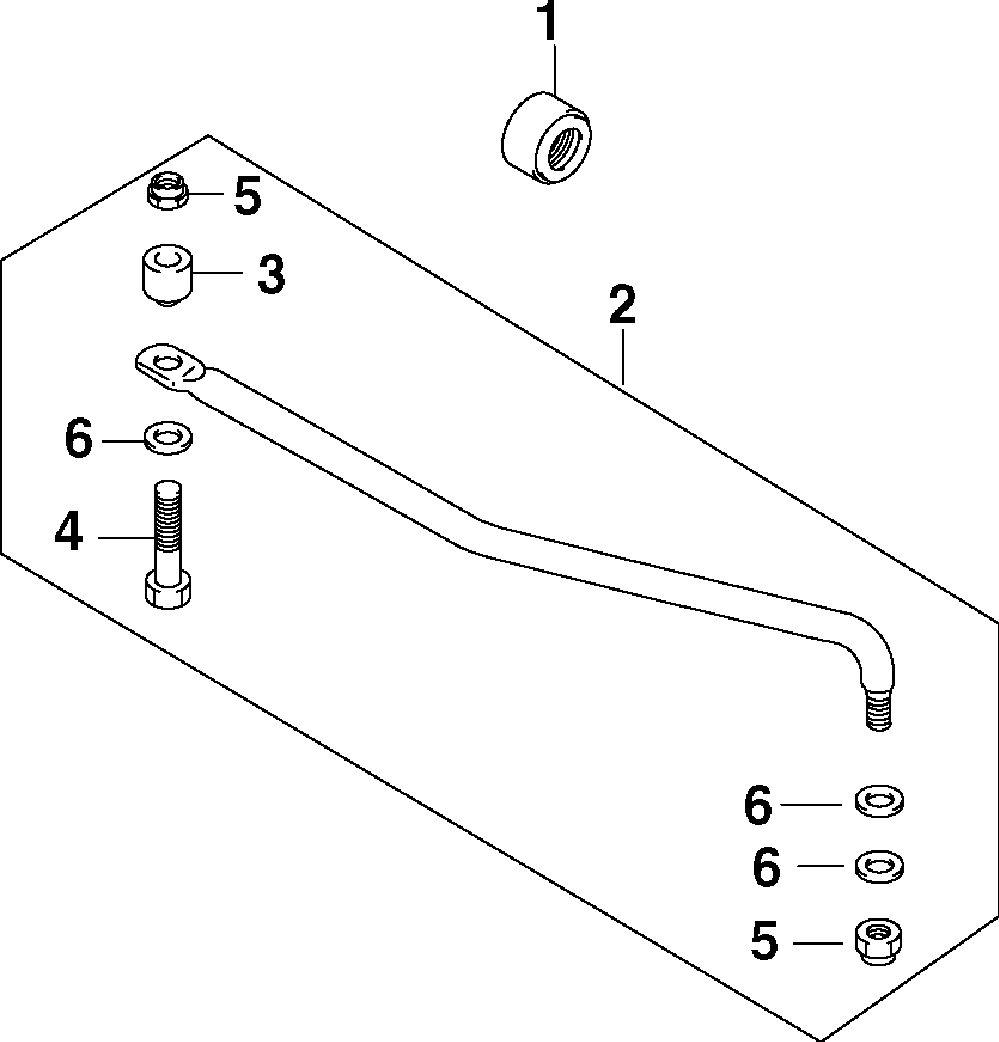 1
5
3
2
6
4
6
6
5