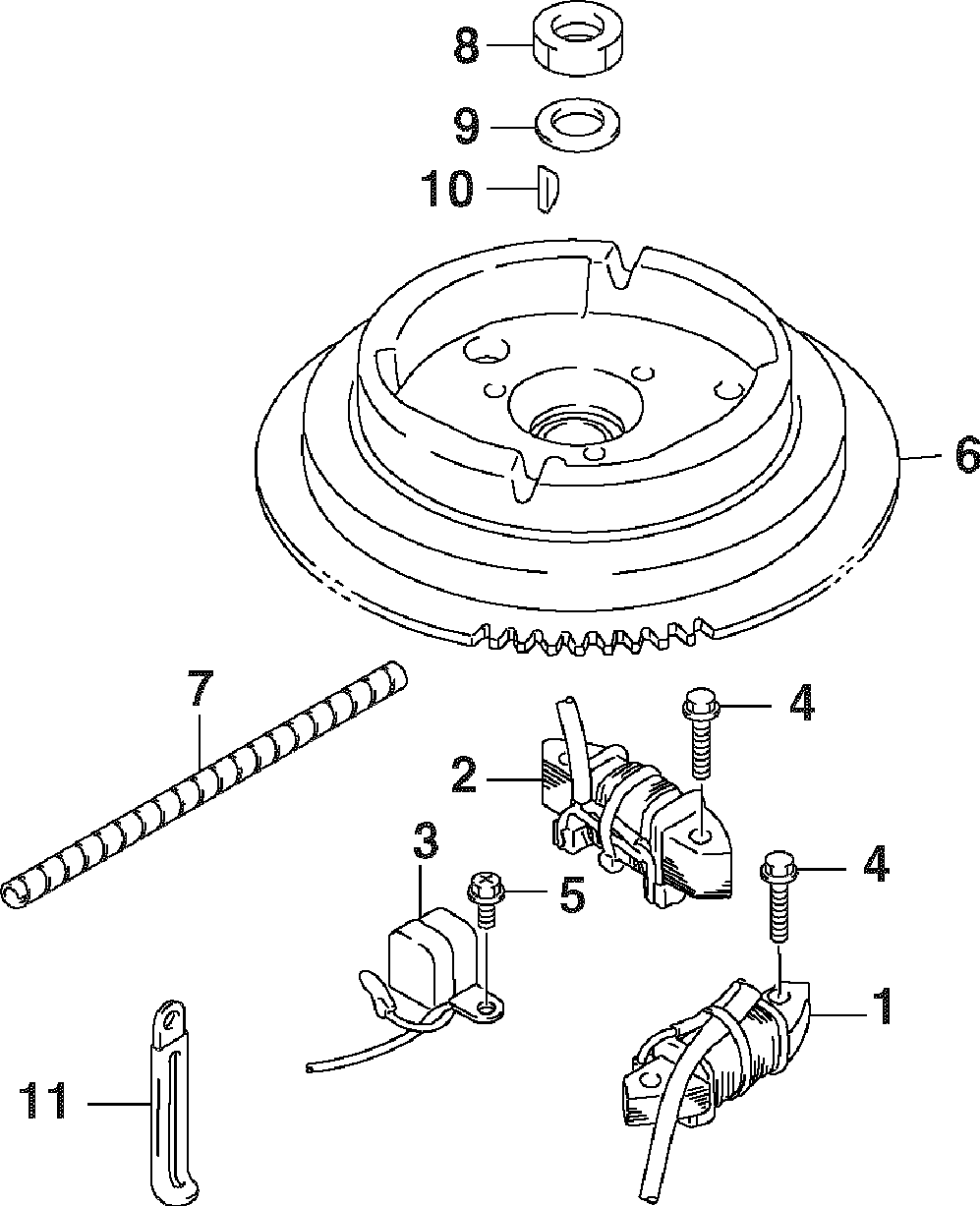 8
9
10
6
7
4
2
3
5
4
1
11