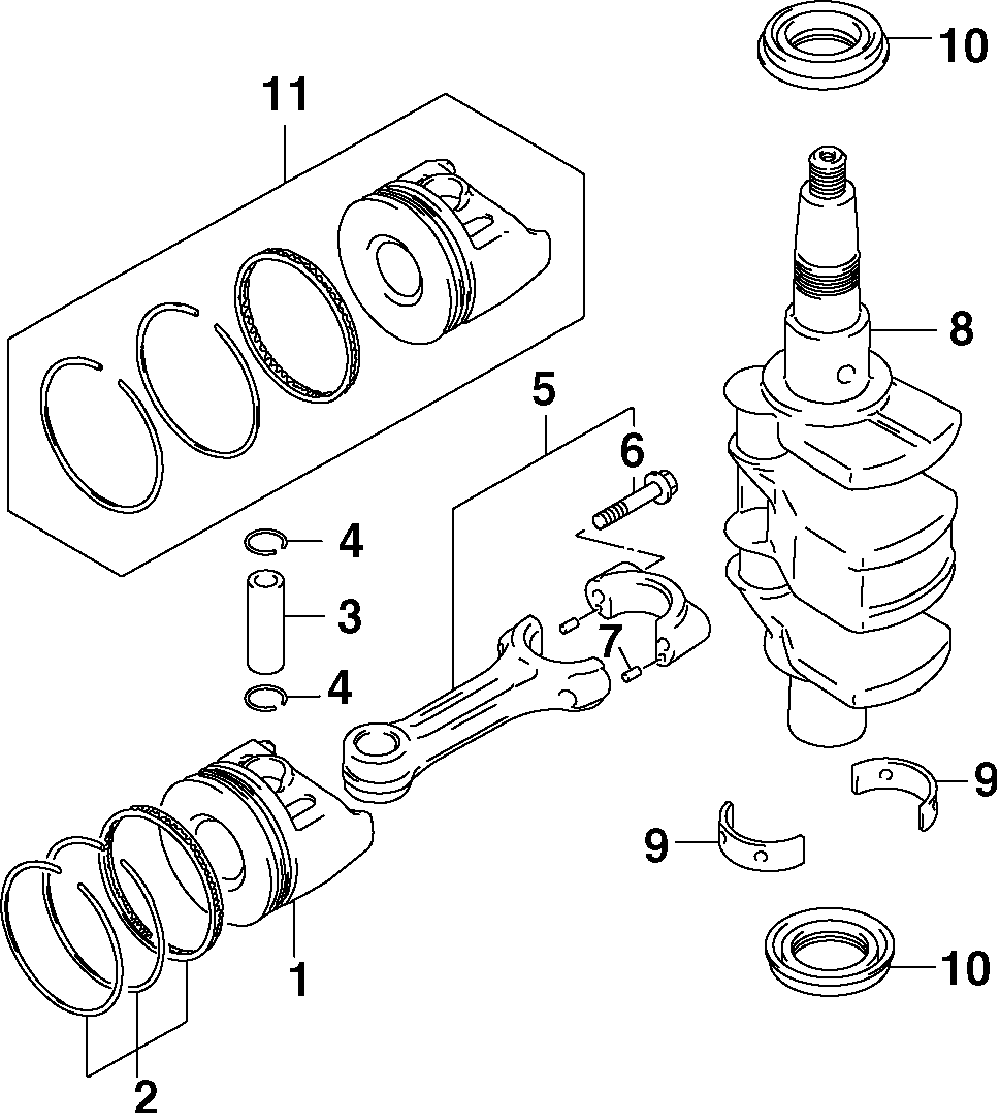 10
11
8
5
6
4
3
7
4
9
9
1
10
2