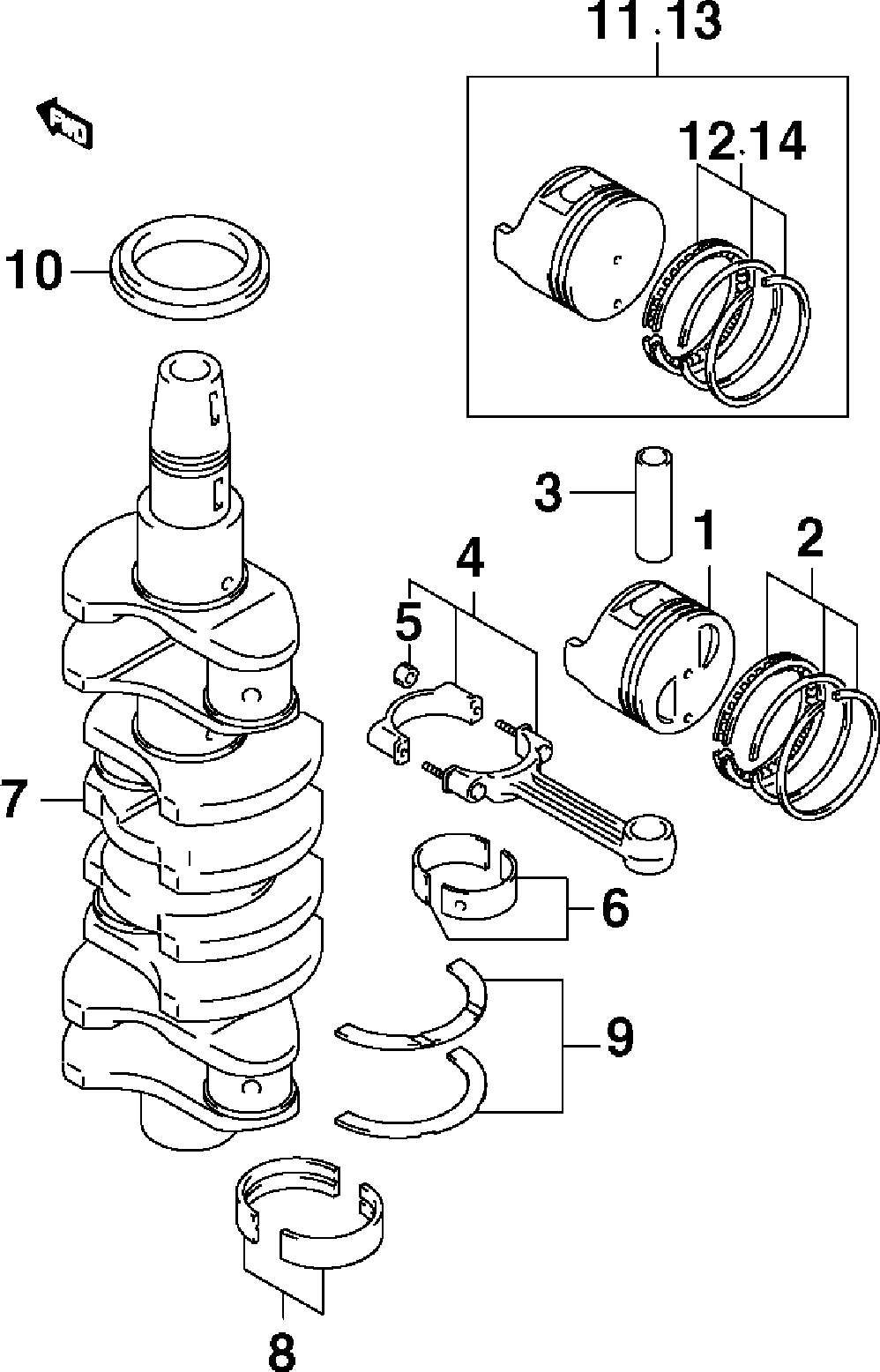 11.13

FWD

12.14

10

3

1

2

4

5

7

6

9

8