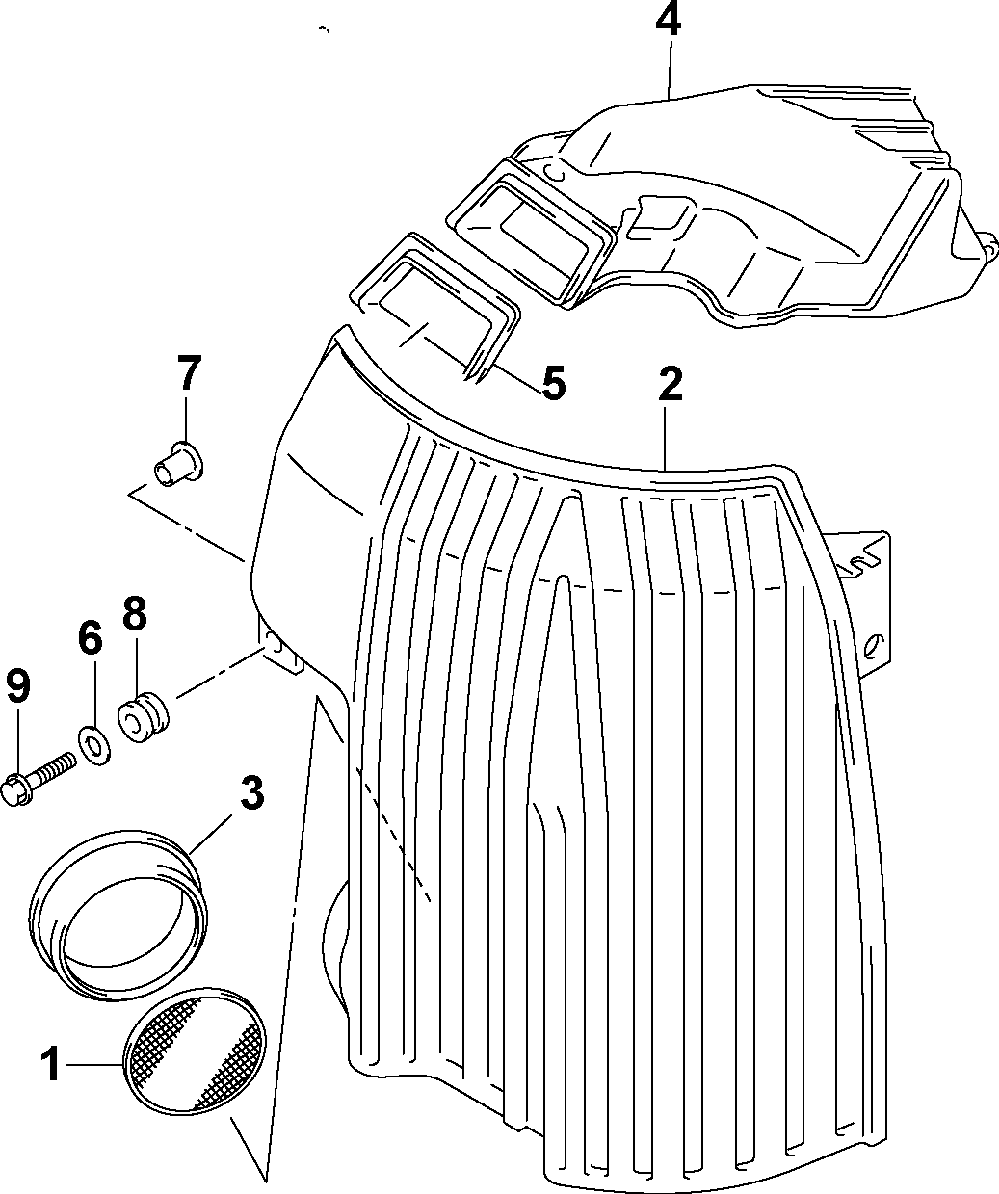 4
5
2
7
8
6
9
3
1