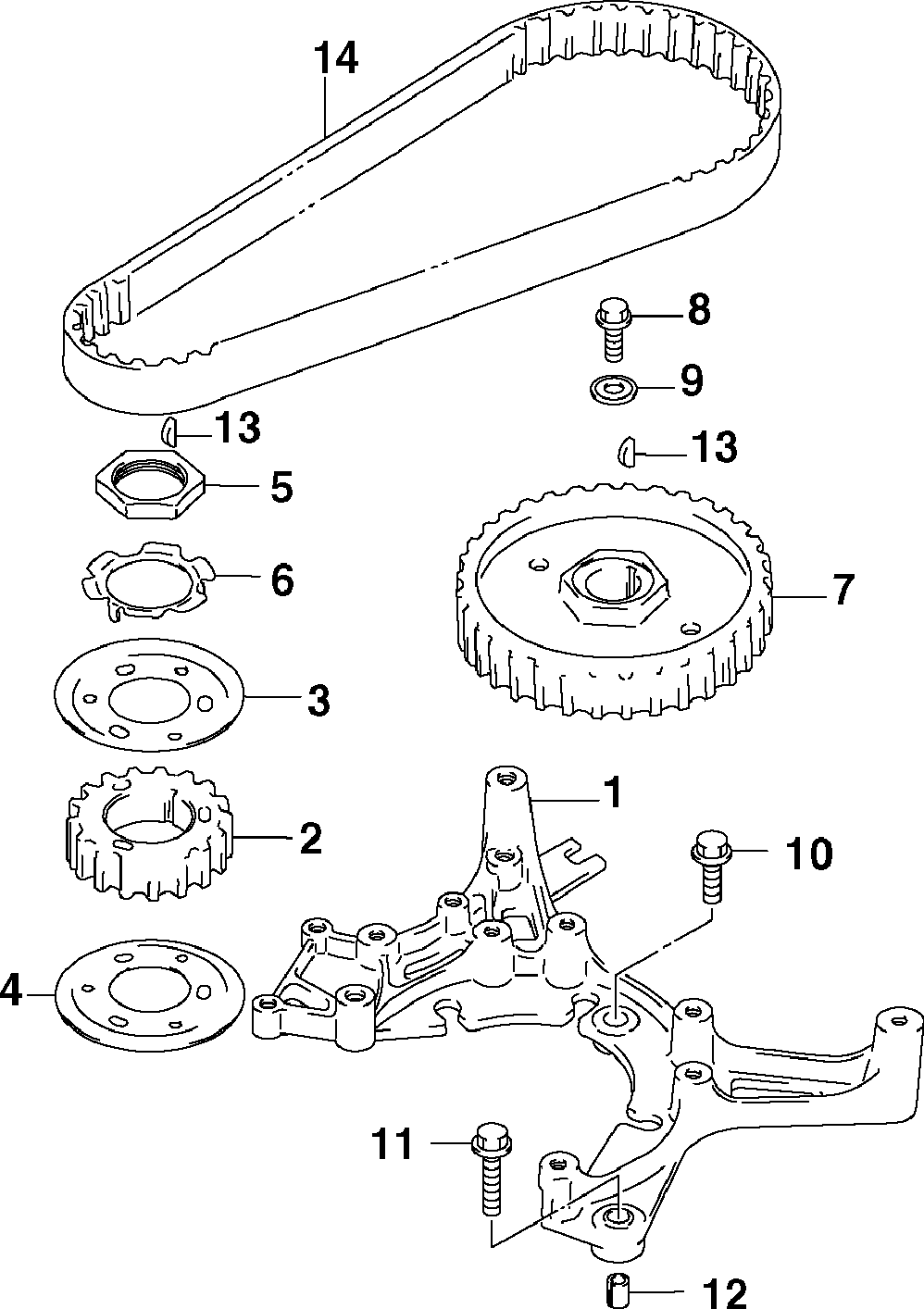 14
8
9
13
13
5
6
7
3
1
2
10
4
11
12