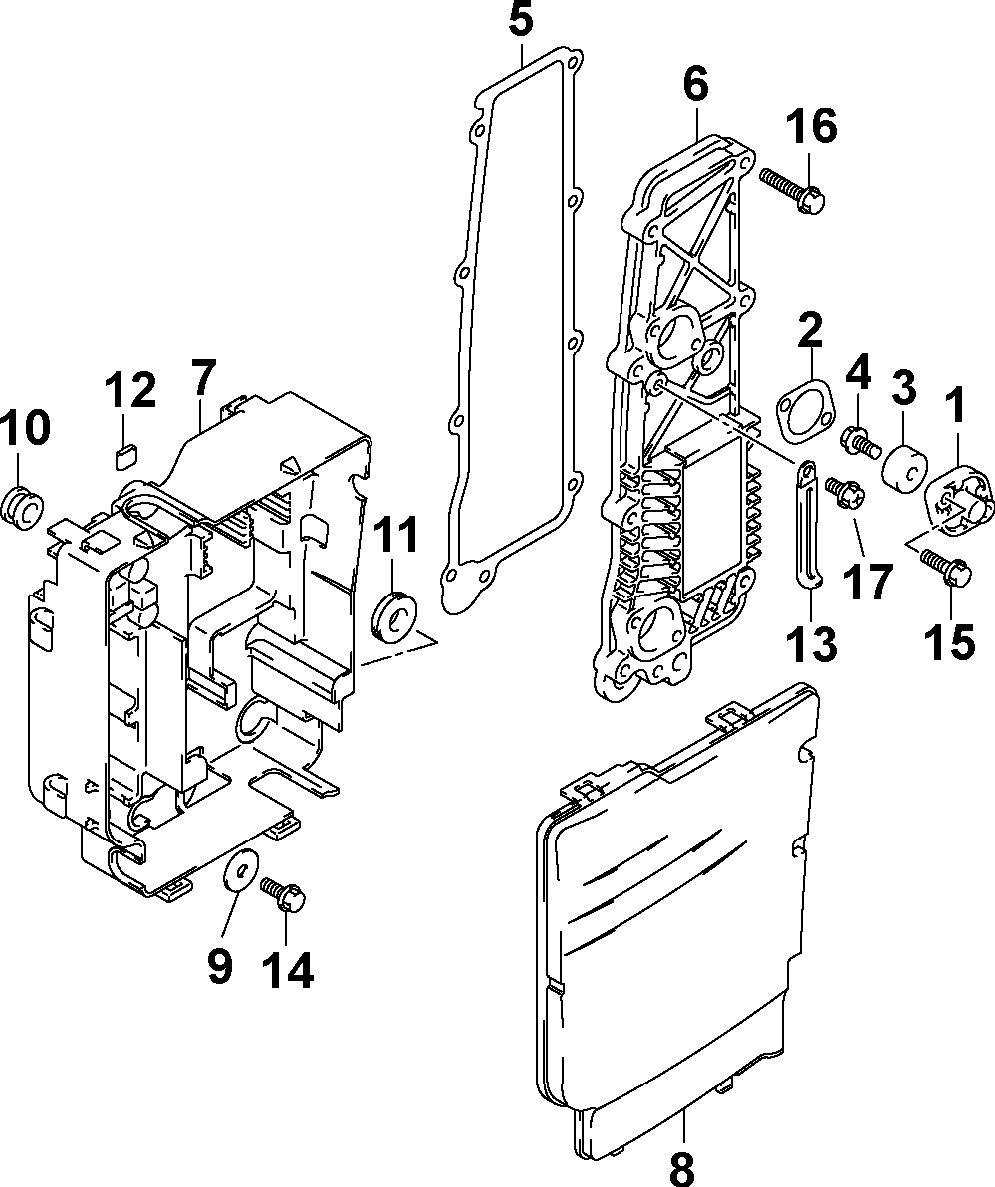 5
6
16
2
4
3
1
12
7
10
11
17
13
15
9
14
8