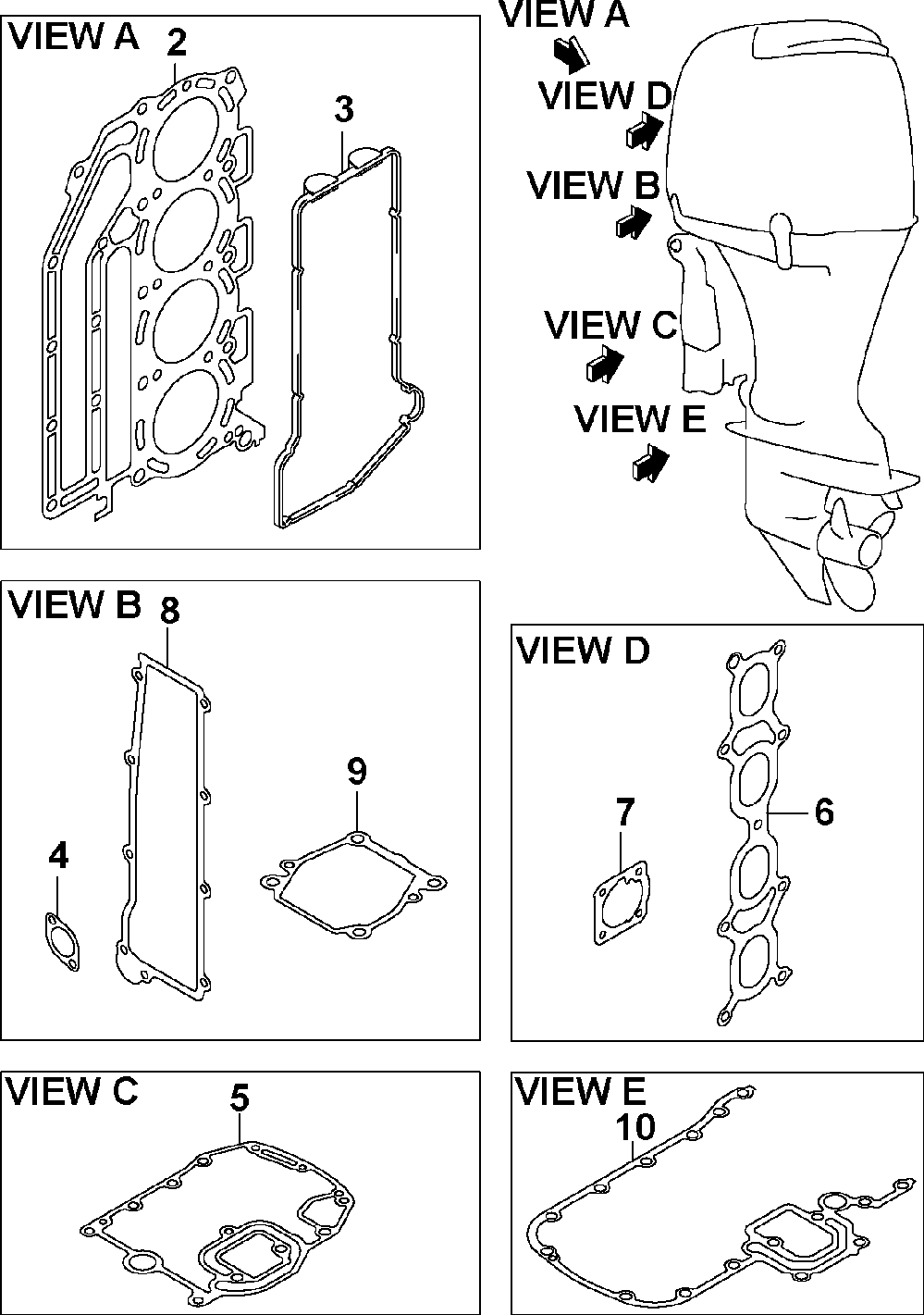 VIEW A
2
3

VIEW A
VIEW D
VIEW B
VIEW C
VIEW E

VIEW B
8
9
4

VIEW D
7
6

VIEW C
5

VIEW E
10