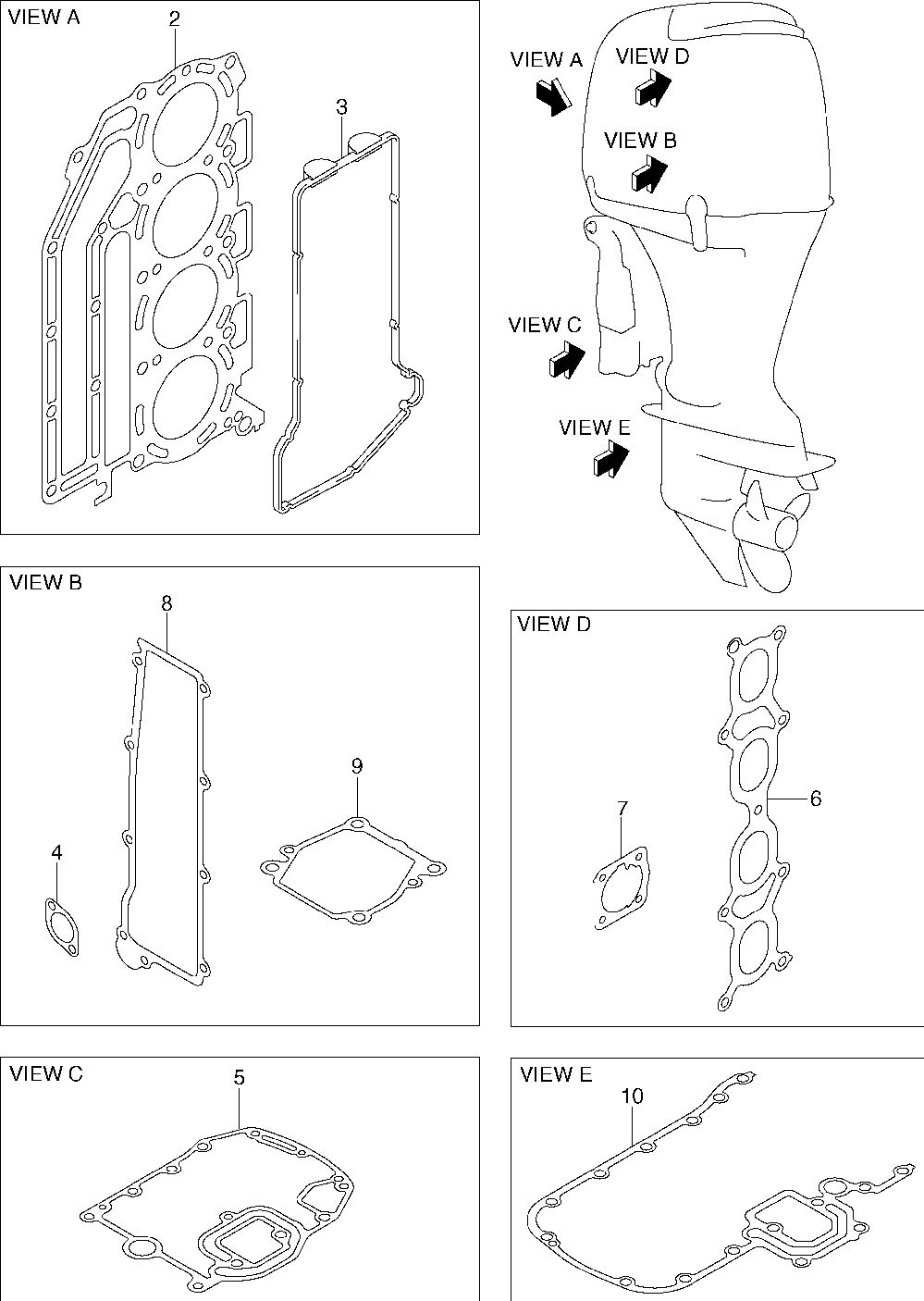 VIEW A
2
3

VIEW A
VIEW D
VIEW B
VIEW C
VIEW E

VIEW B
8
9
4

VIEW D
7
6

VIEW C
5

VIEW E
10