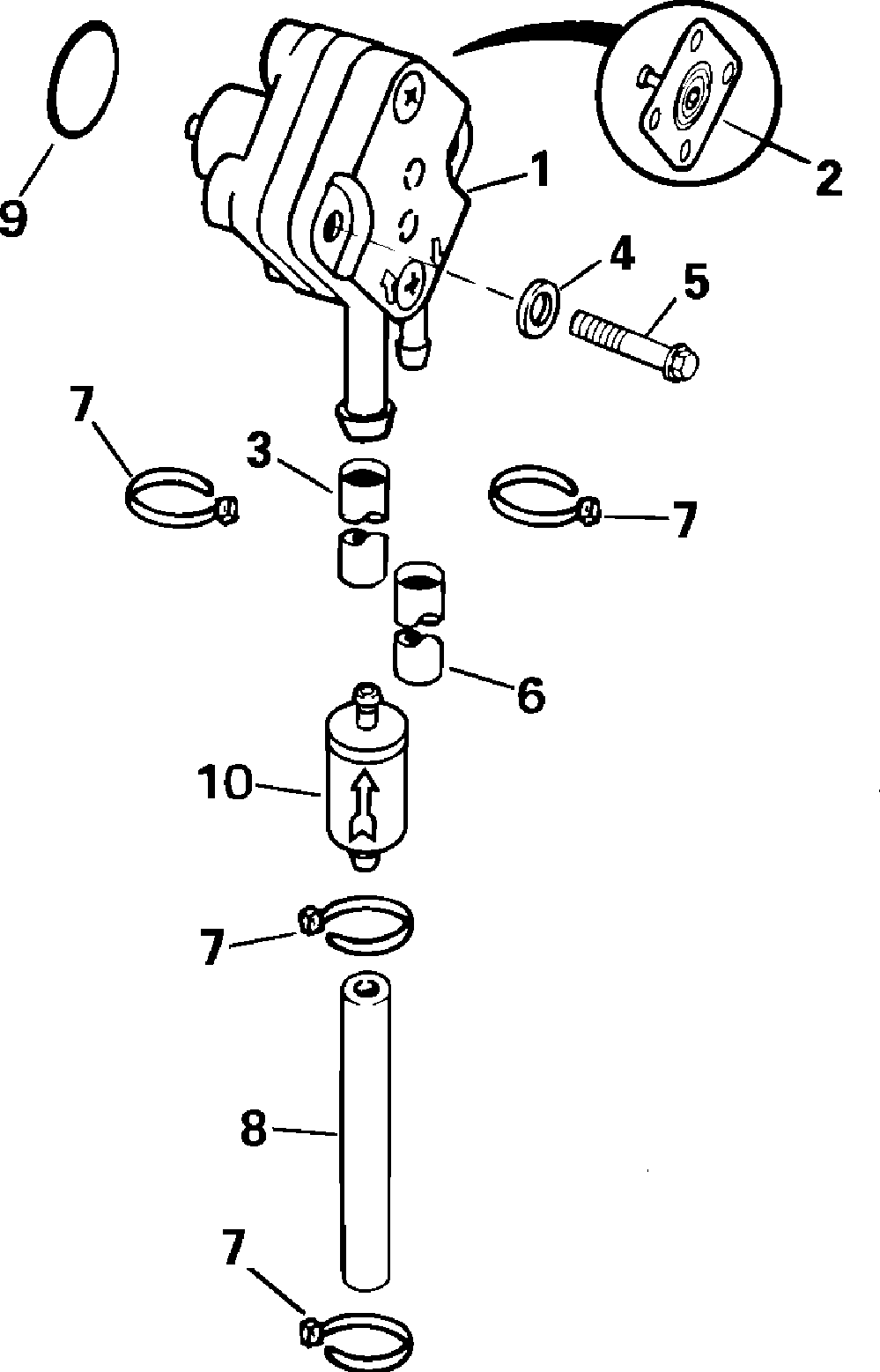 9
1
2
4
5
7
3
7
6
10
7
8
7