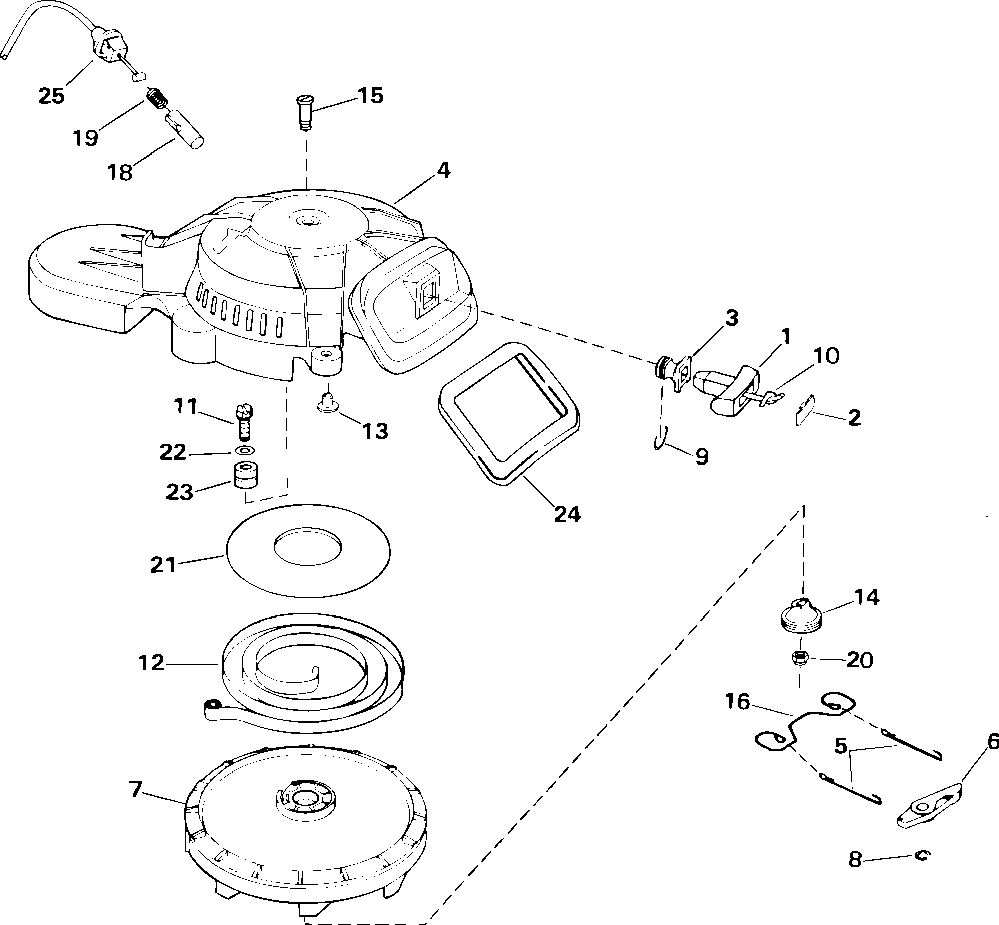 25
19
18
15
4
3
1
10
2
9
11
22
23
13
24
21
12
7
14
20
16
5
6
8