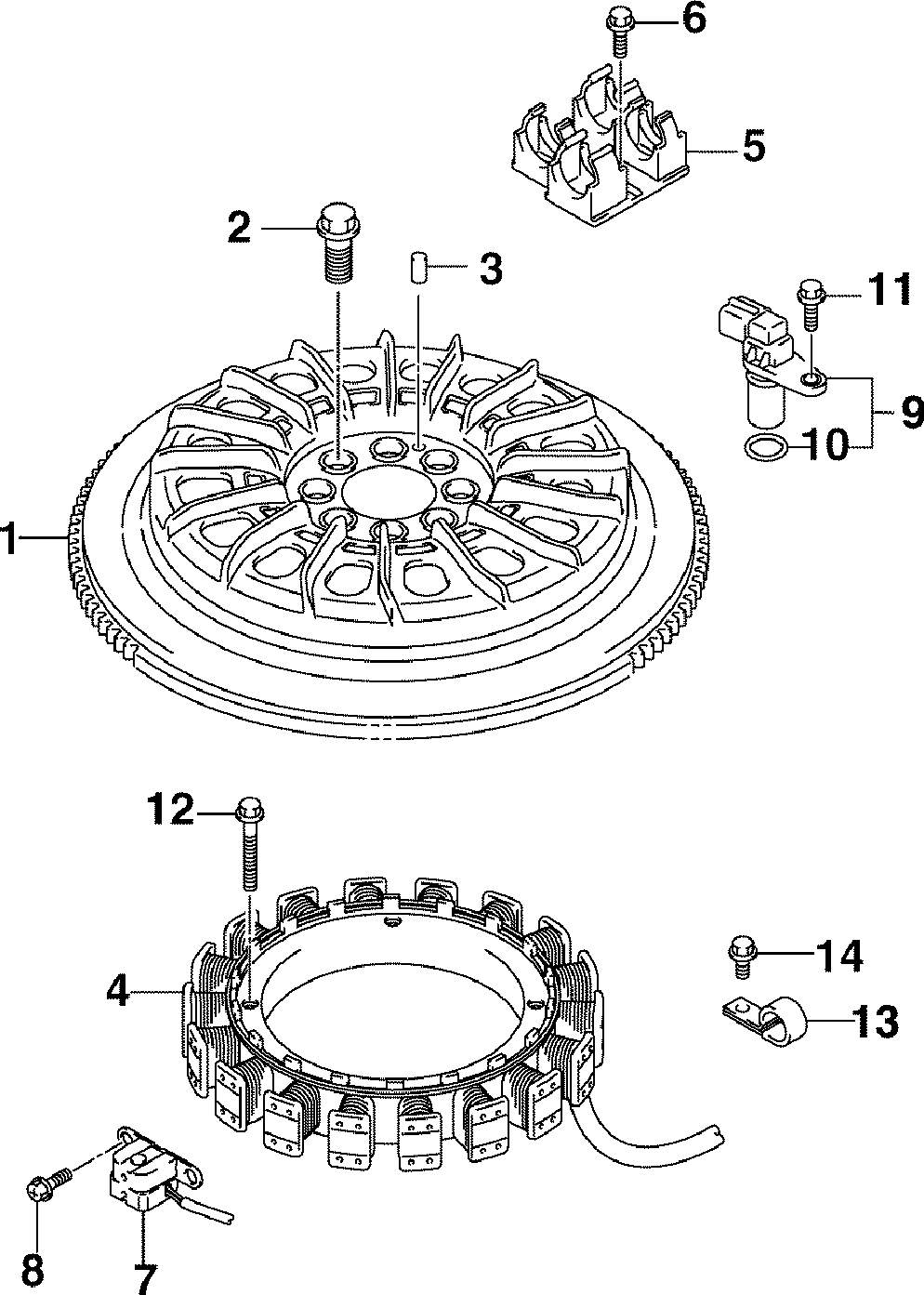 6
5
2
3
11
9
10
1
12
14
4
13
8
7