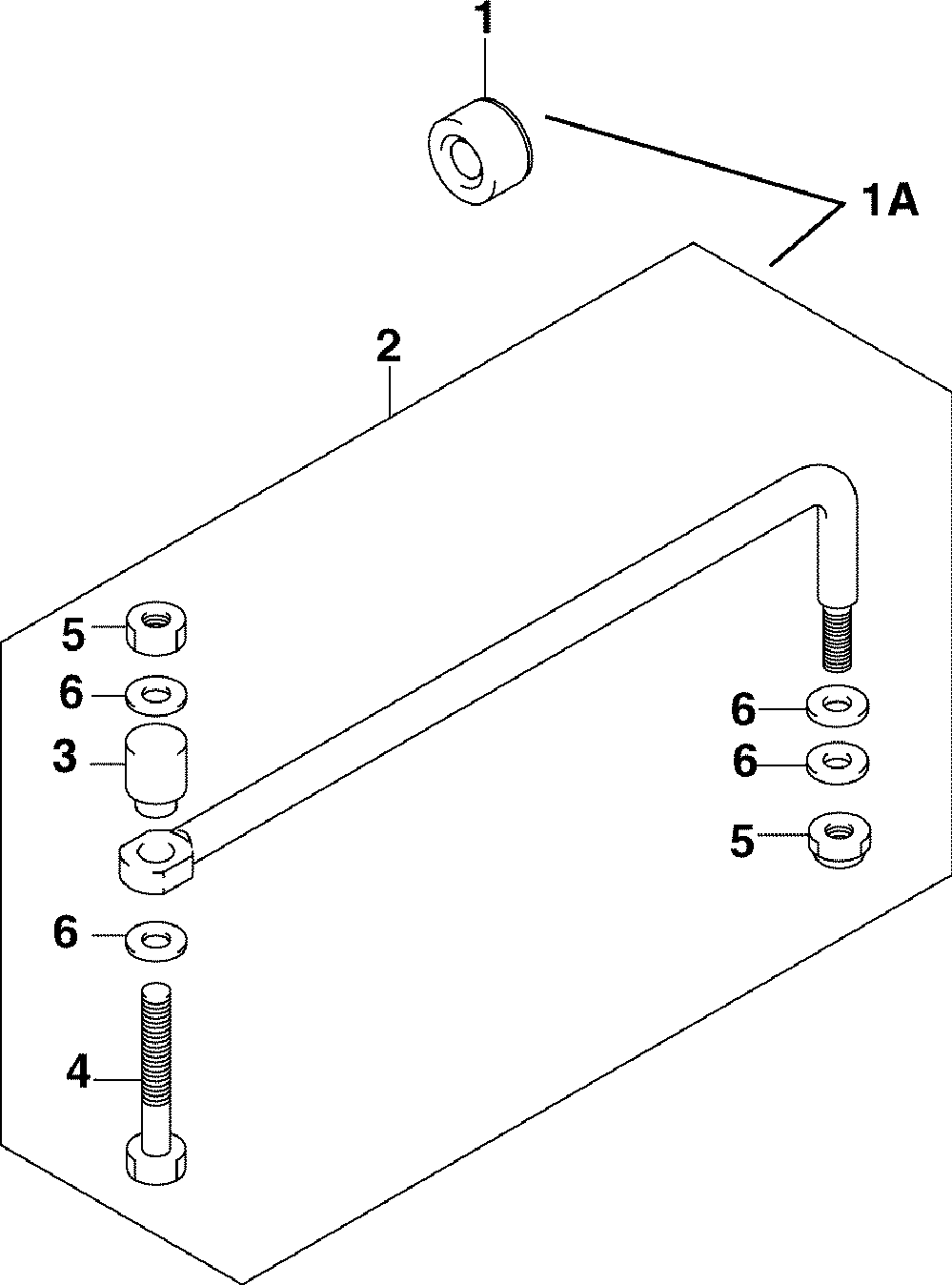 1
1A
2
5
6
3
6
6
5
6
4