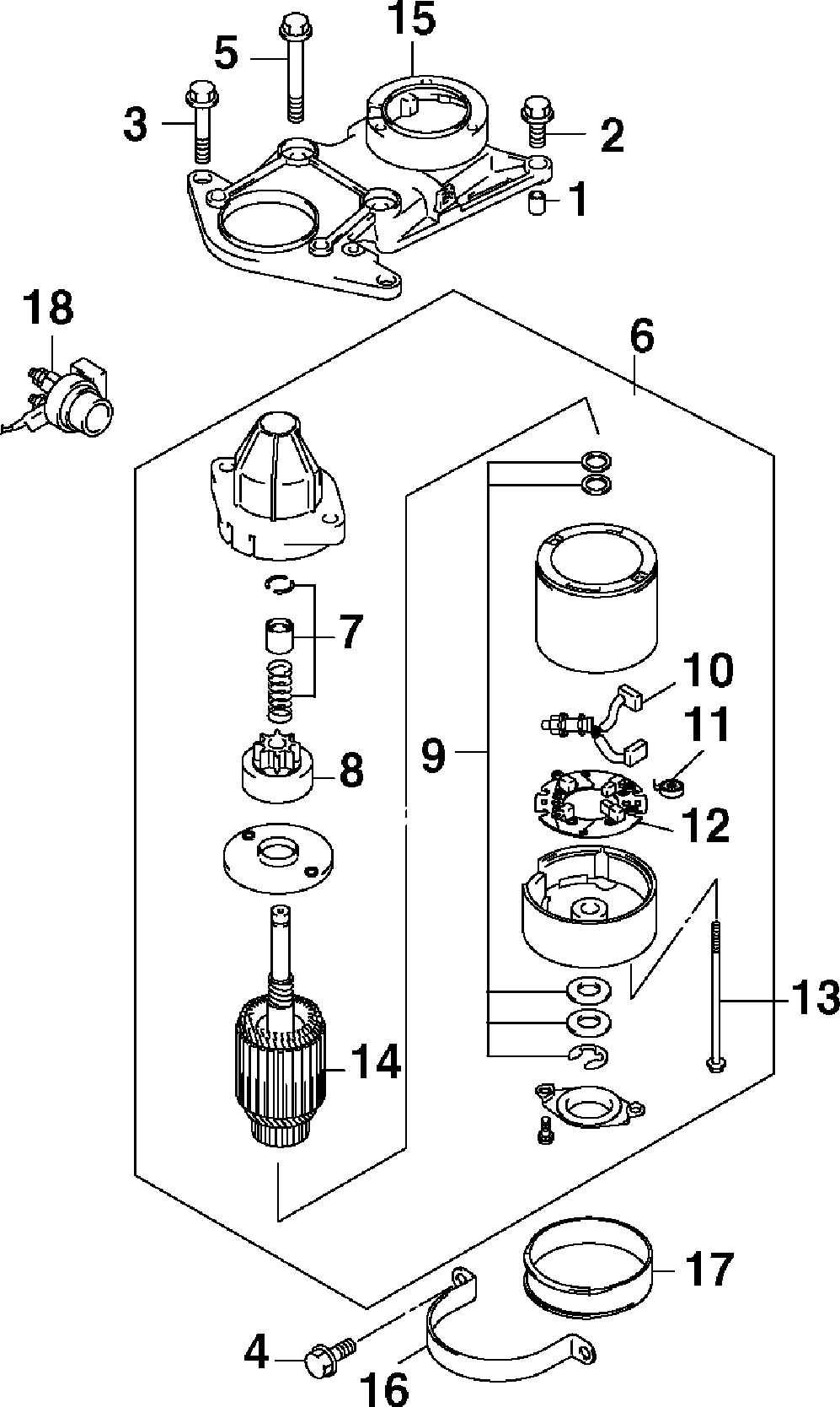 15
5
3
2
1
18
6
7
10
11
9
8
12
13
14
17
4
16