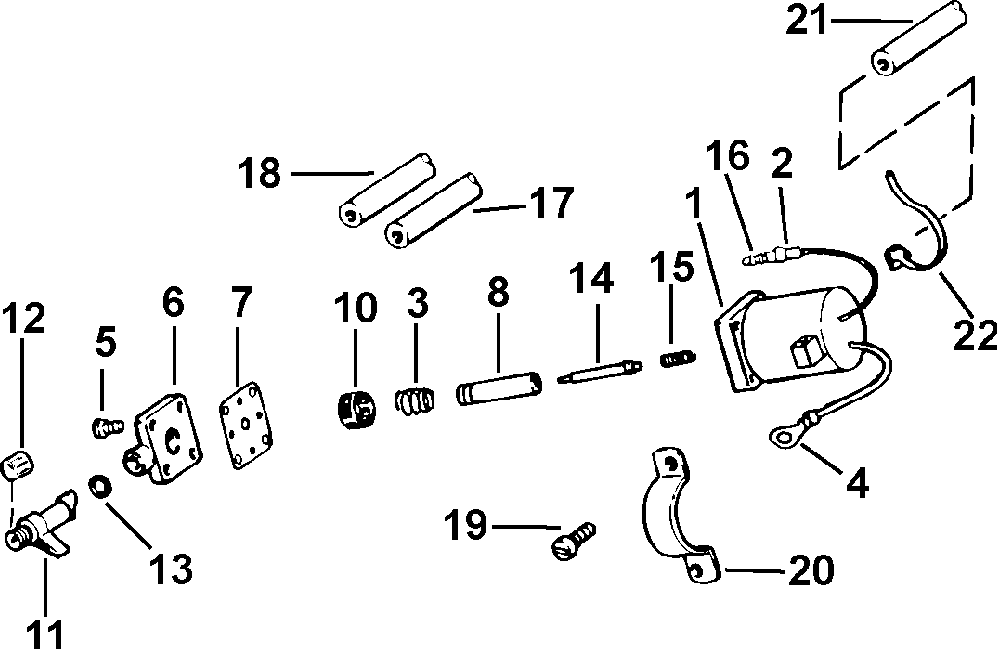 21
18
17
16
2
1
22
12
5
6
7
10
3
8
14
15
4
13
11
19
20