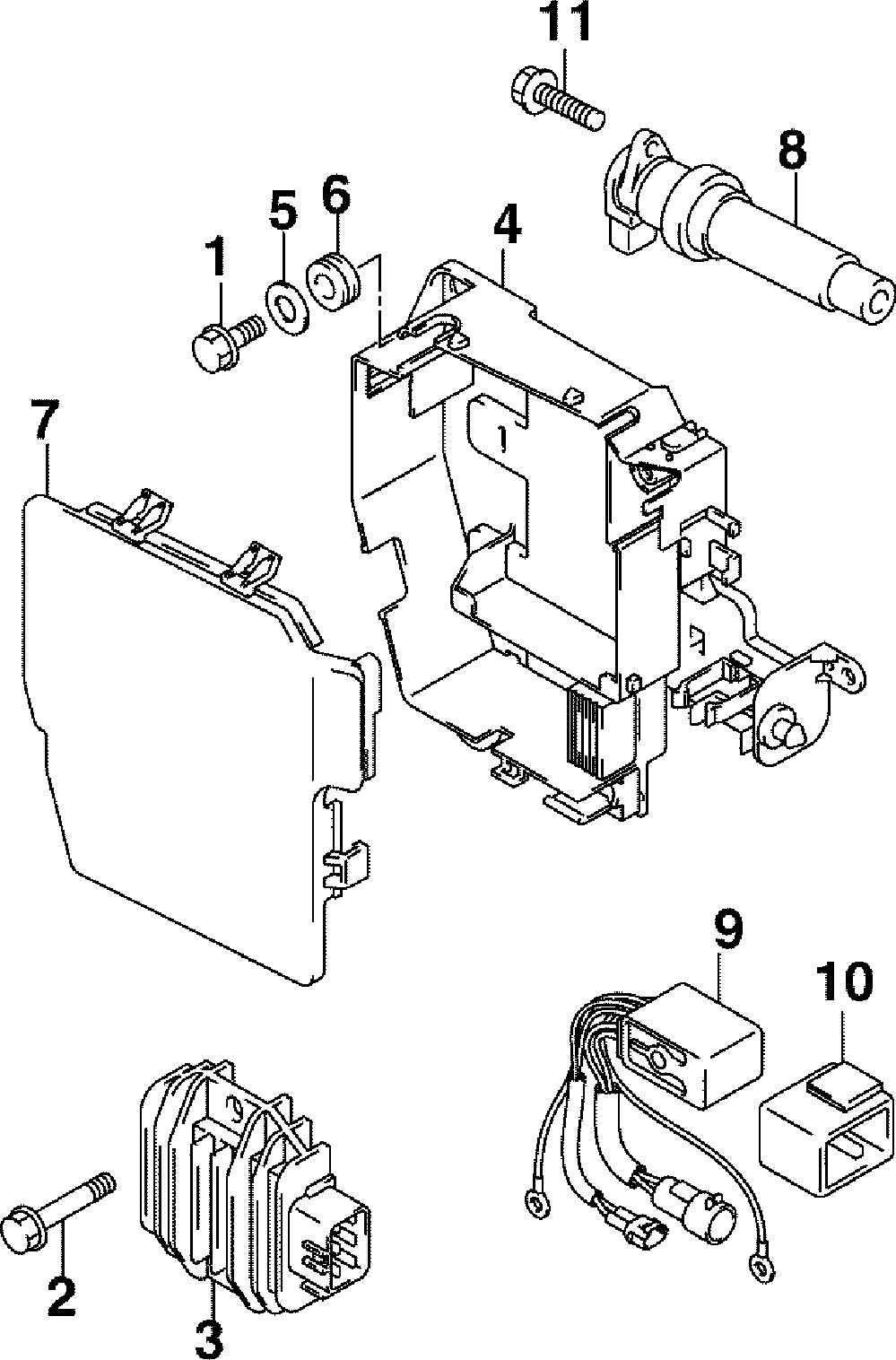 11
8
5
6
4
1
7
9
10
2
3