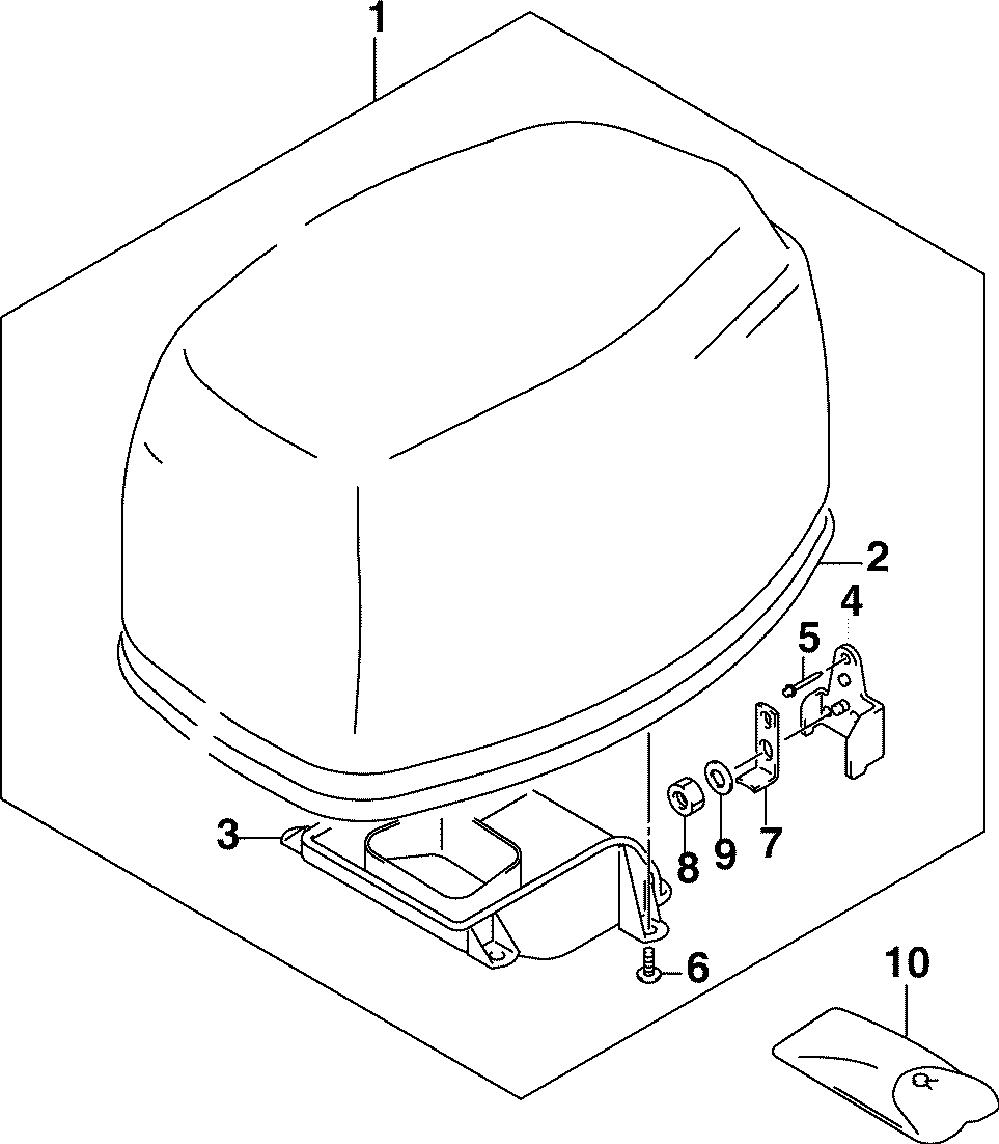 1
2
4
5
3
8
9
7
6
10