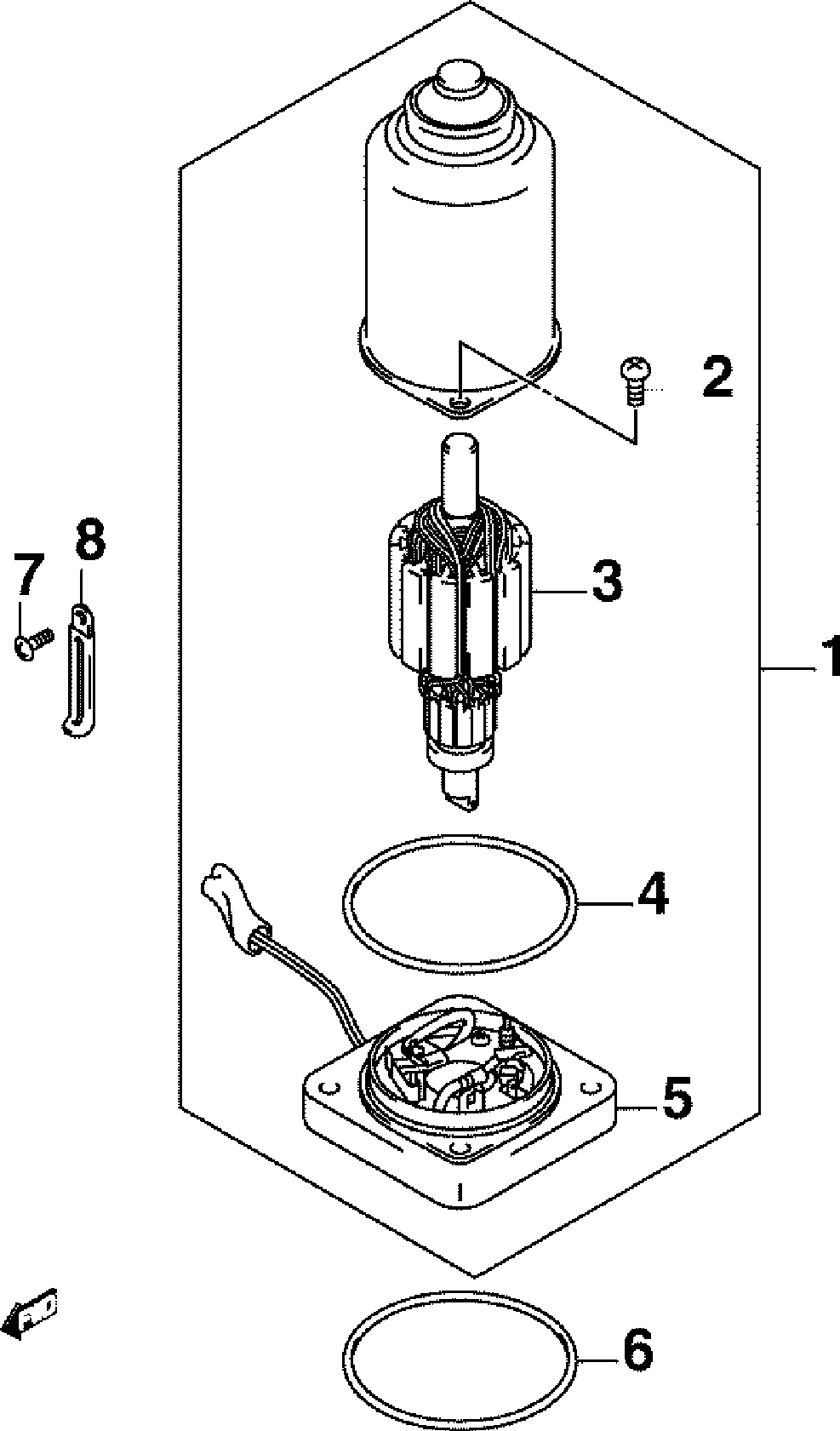 2
8
7
3
1
4
5
6