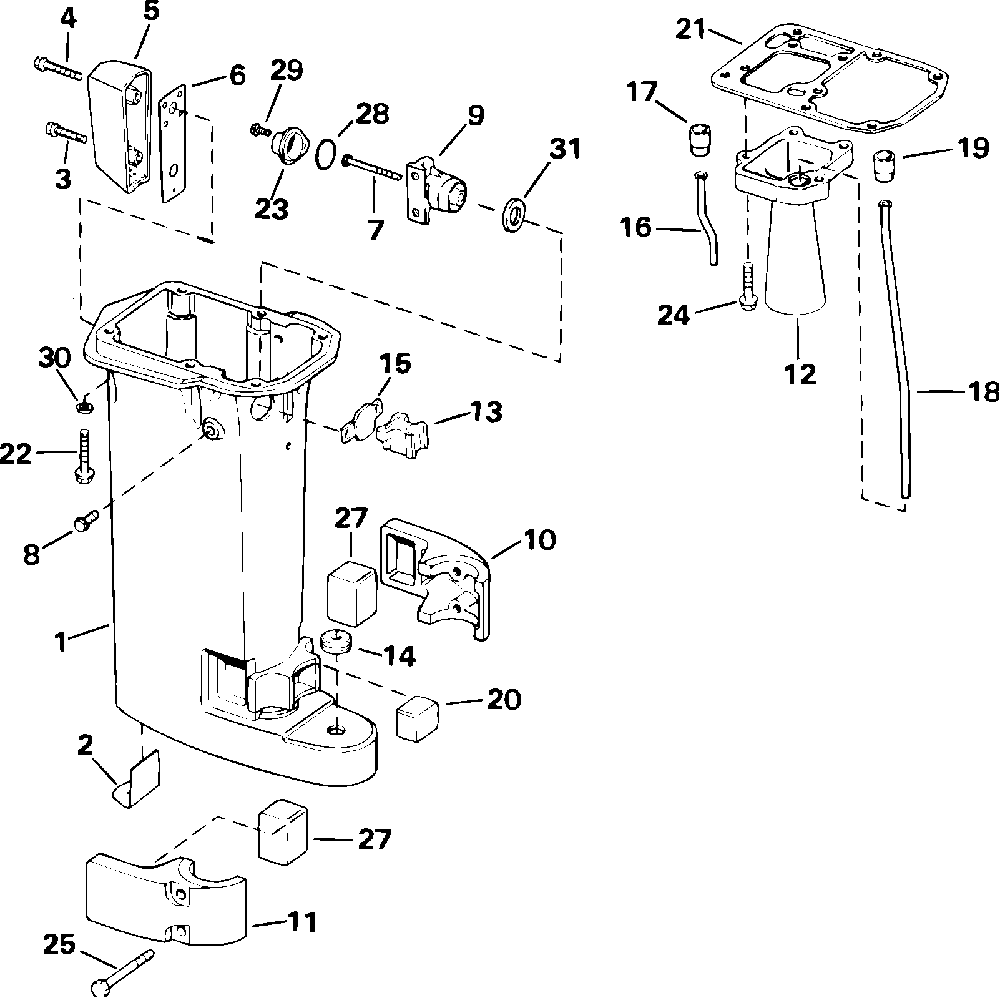 4
5
6
29
28
9
31
3
23
7
21
17
19
16
24
12
18
30
15
13
22
8
27
10
1
14
20
2
27
11
25