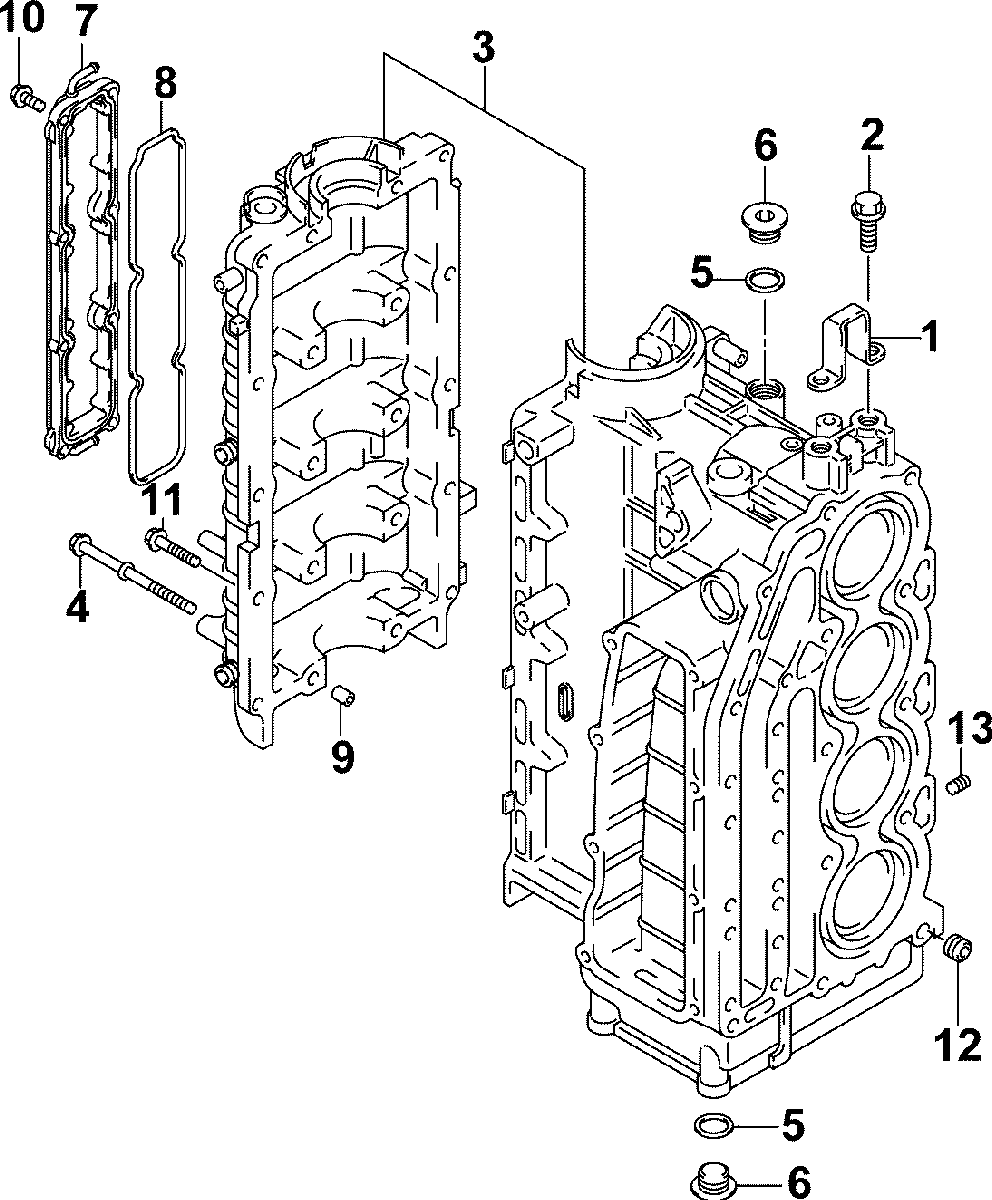 10
7
8
3
6
2
5
1
11
4
9
13
12
5
6