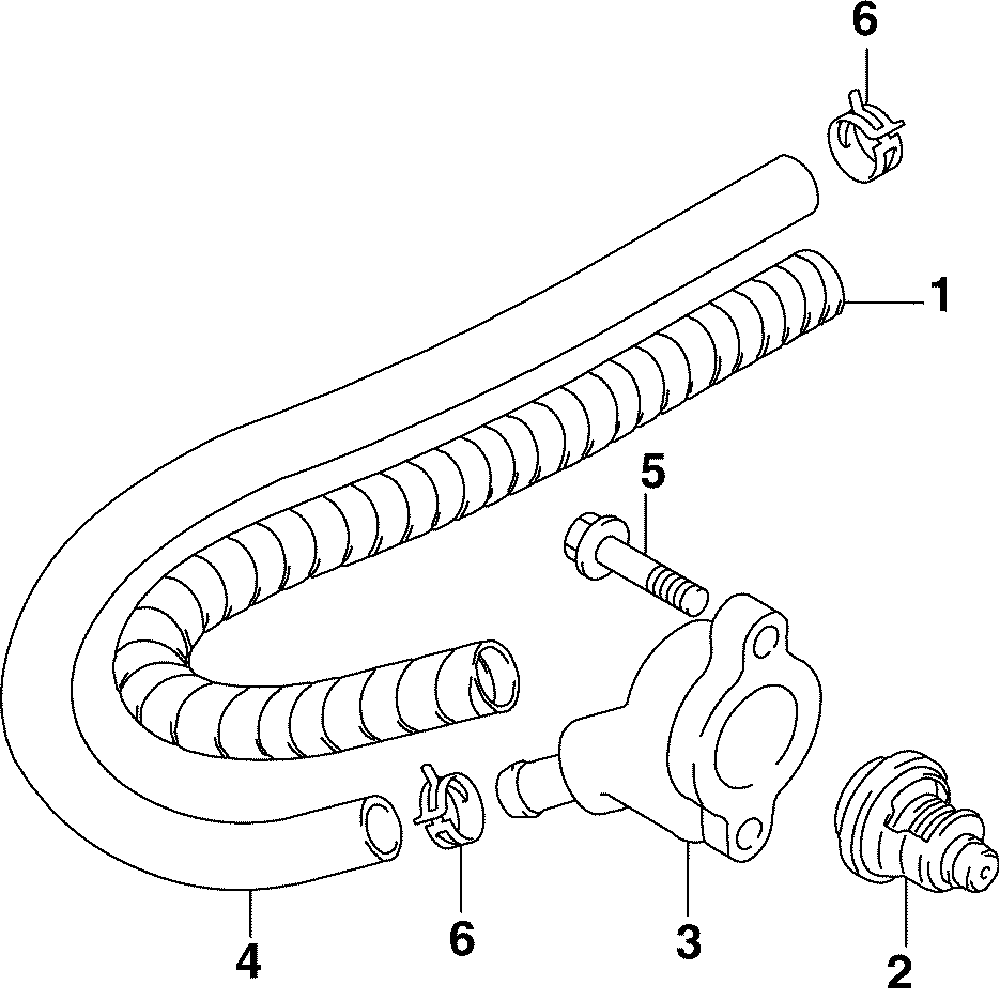 6
1
5
4
6
3
2