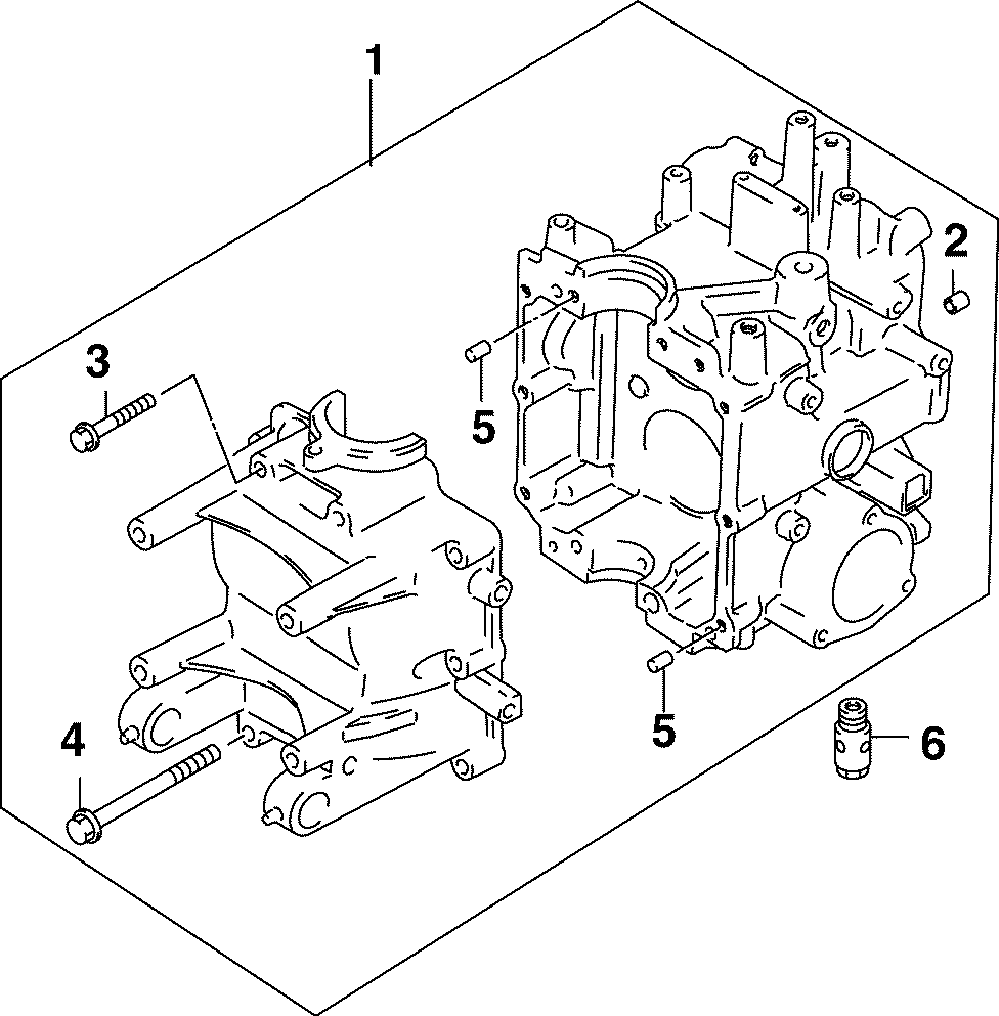 1
2
3
5
4
5
6