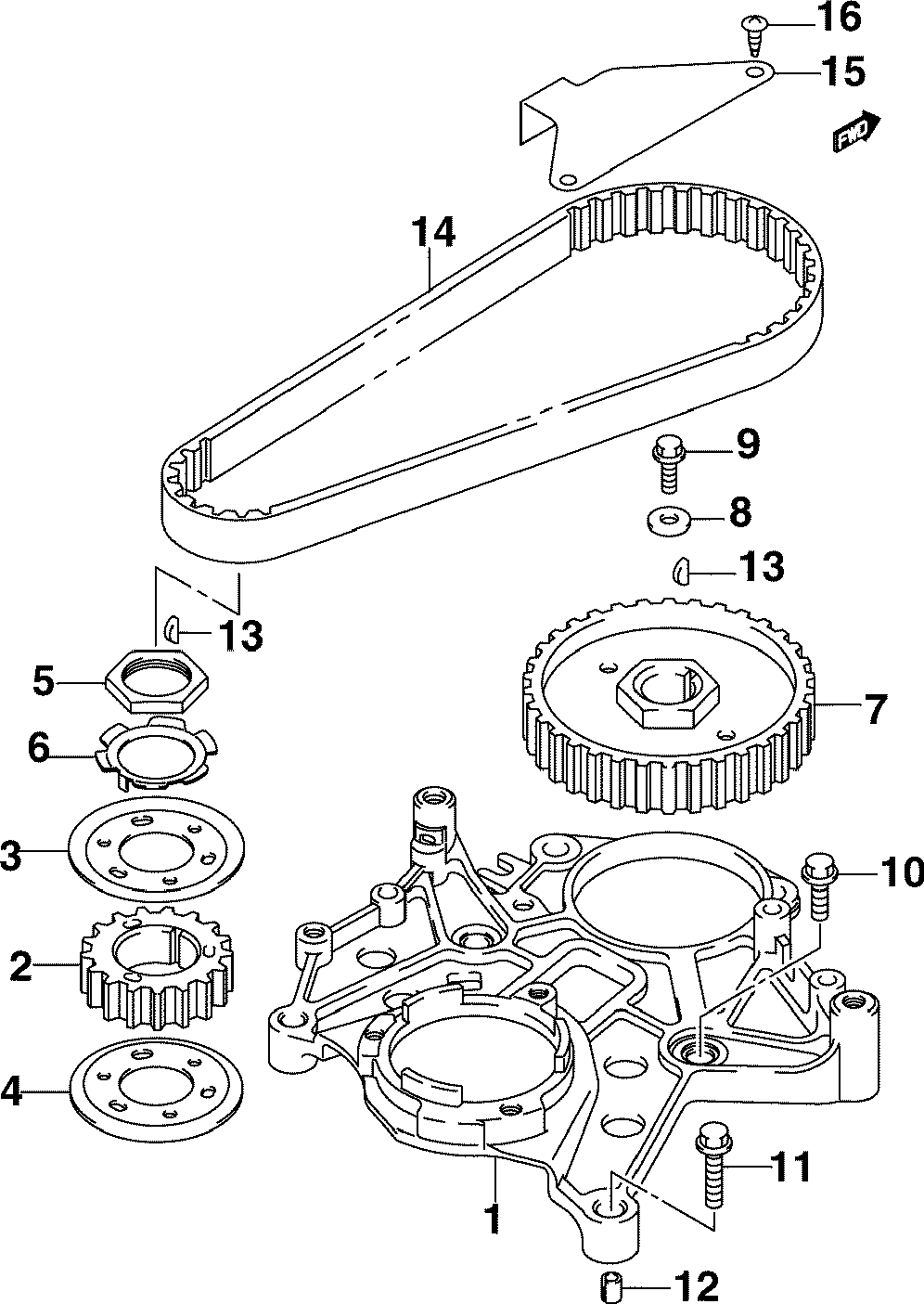 16
15
FWD
14
9
8
13
13
5
6
7
3
10
2
4
11
1
12