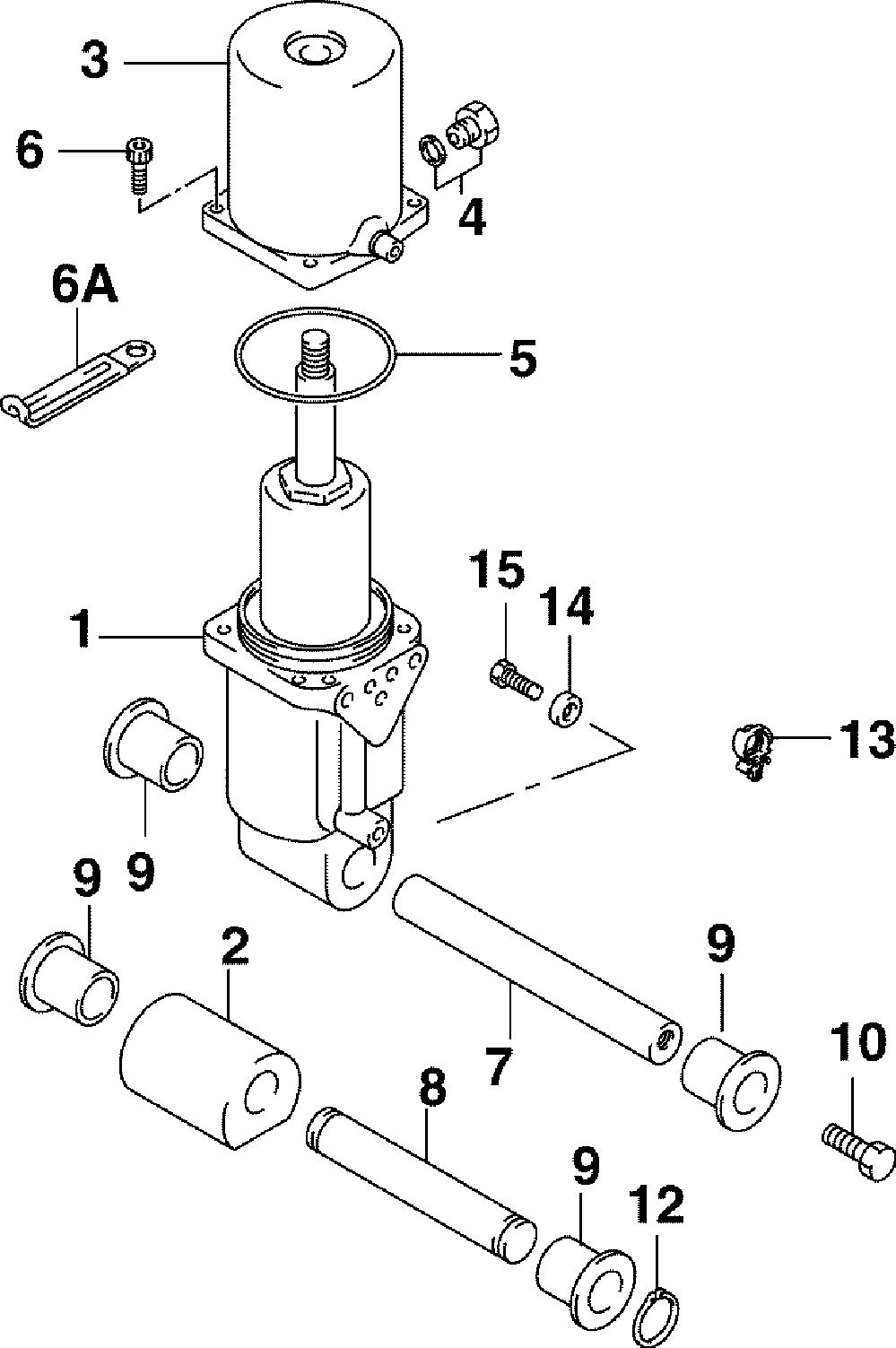 3
6
4
6A
5
15
14
1
13
9
9
2
9
7
10
8
9
12