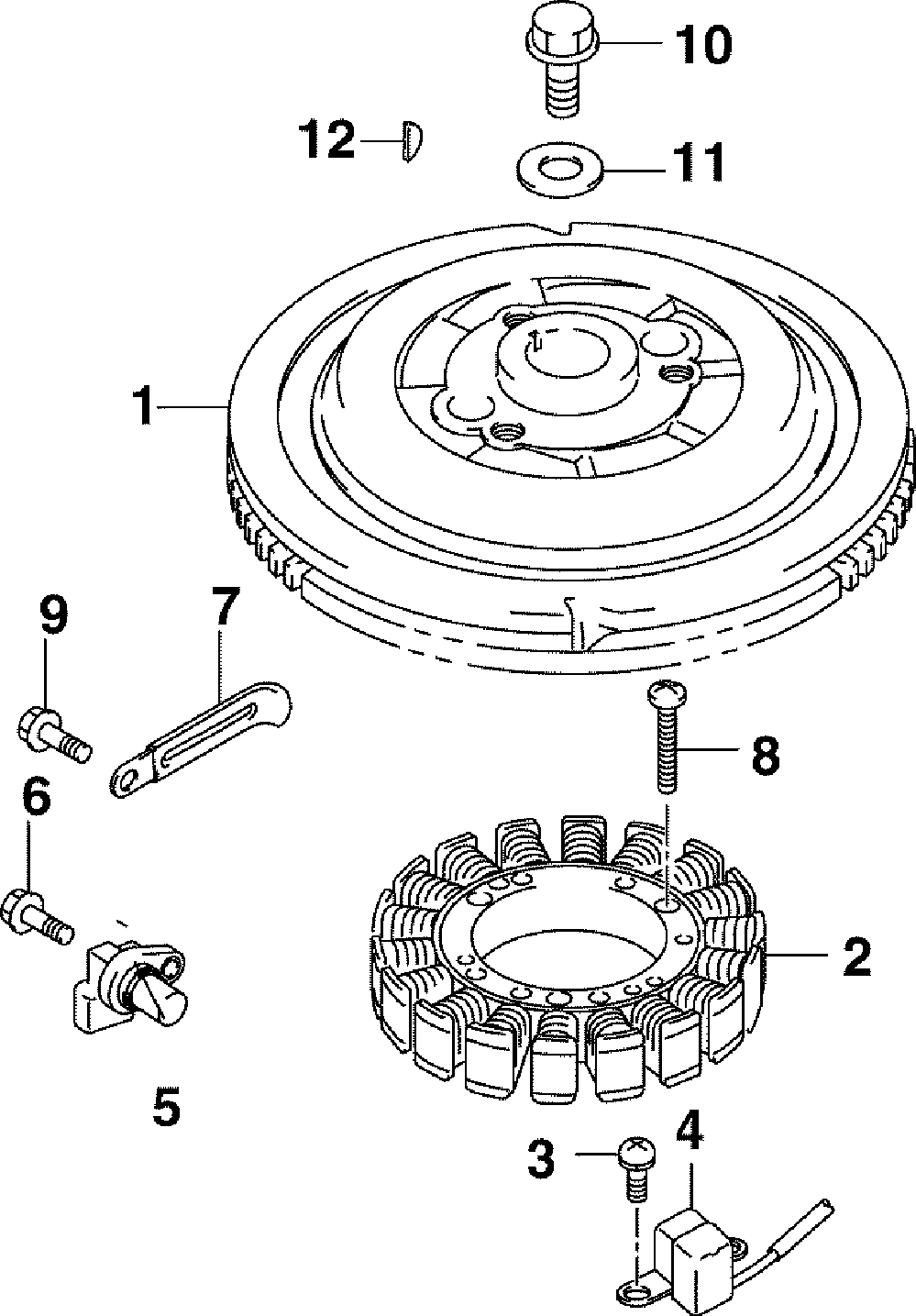 10
12
11
1
9
7
8
6
2
5
3
4