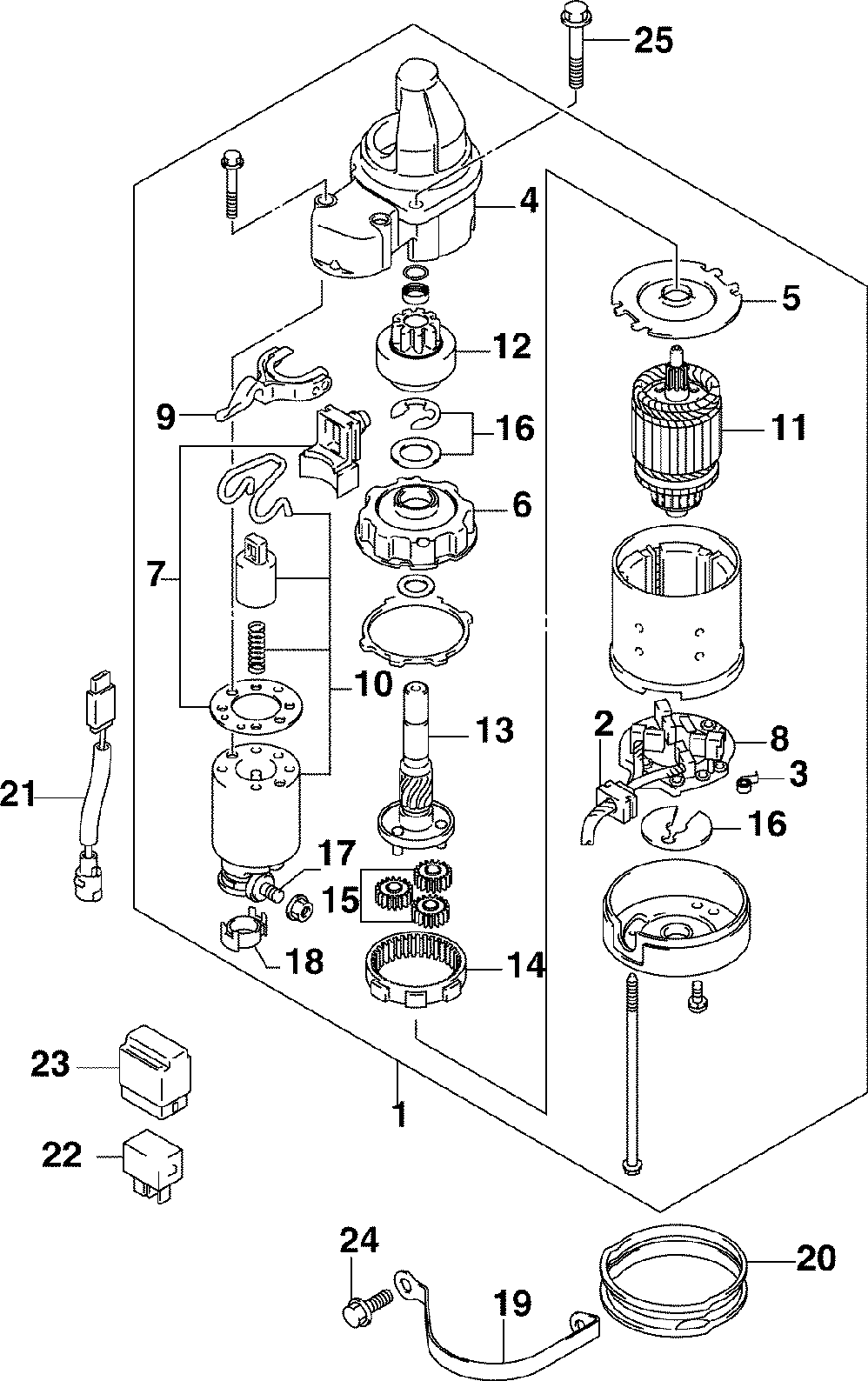 25
4
5
12
9
16
11
6
7
10
13
2
8
3
21
16
17
15
18
14
23
1
22
24
20
19