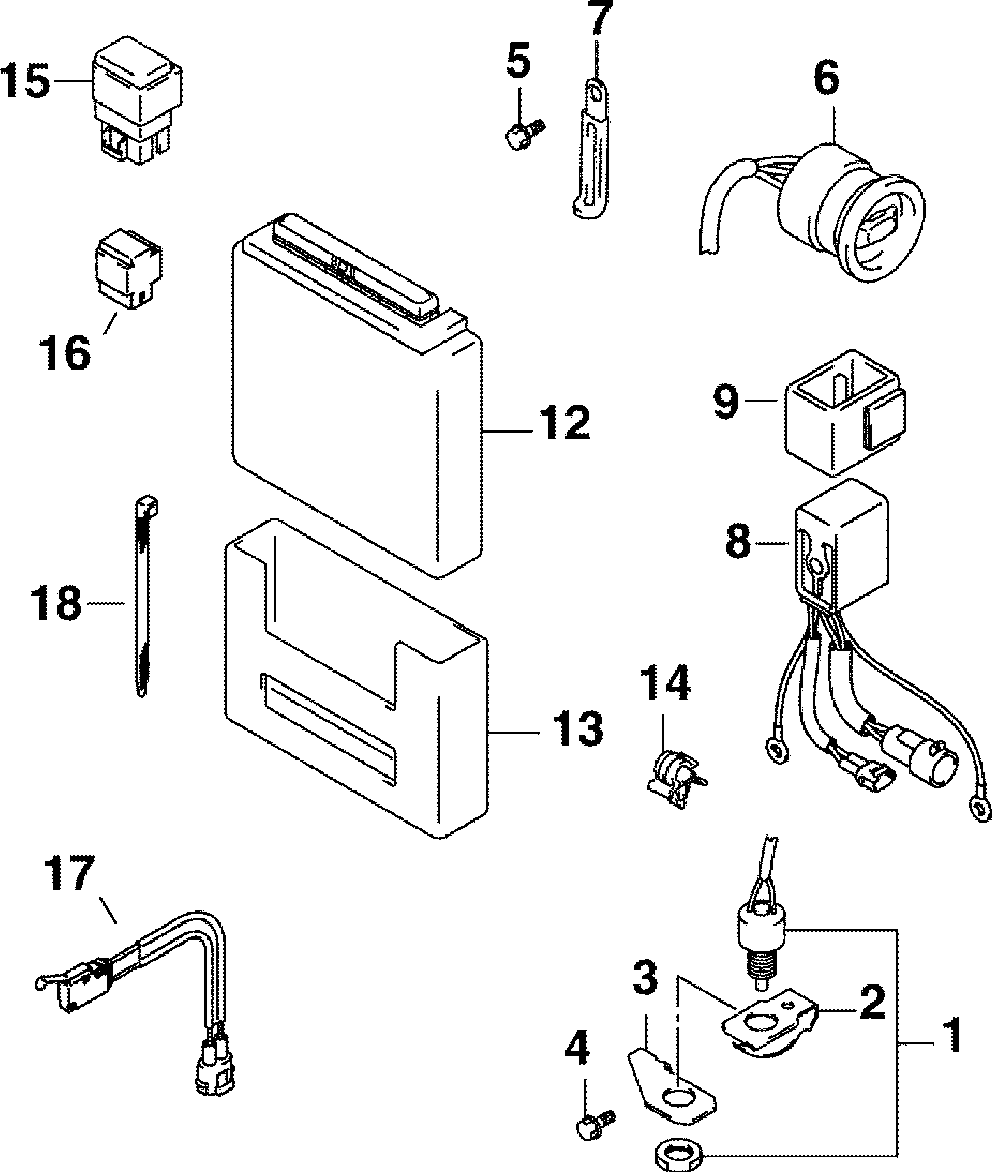 15
5
7
6
16
12
9
8
18
13
14
17
3
2
1
4