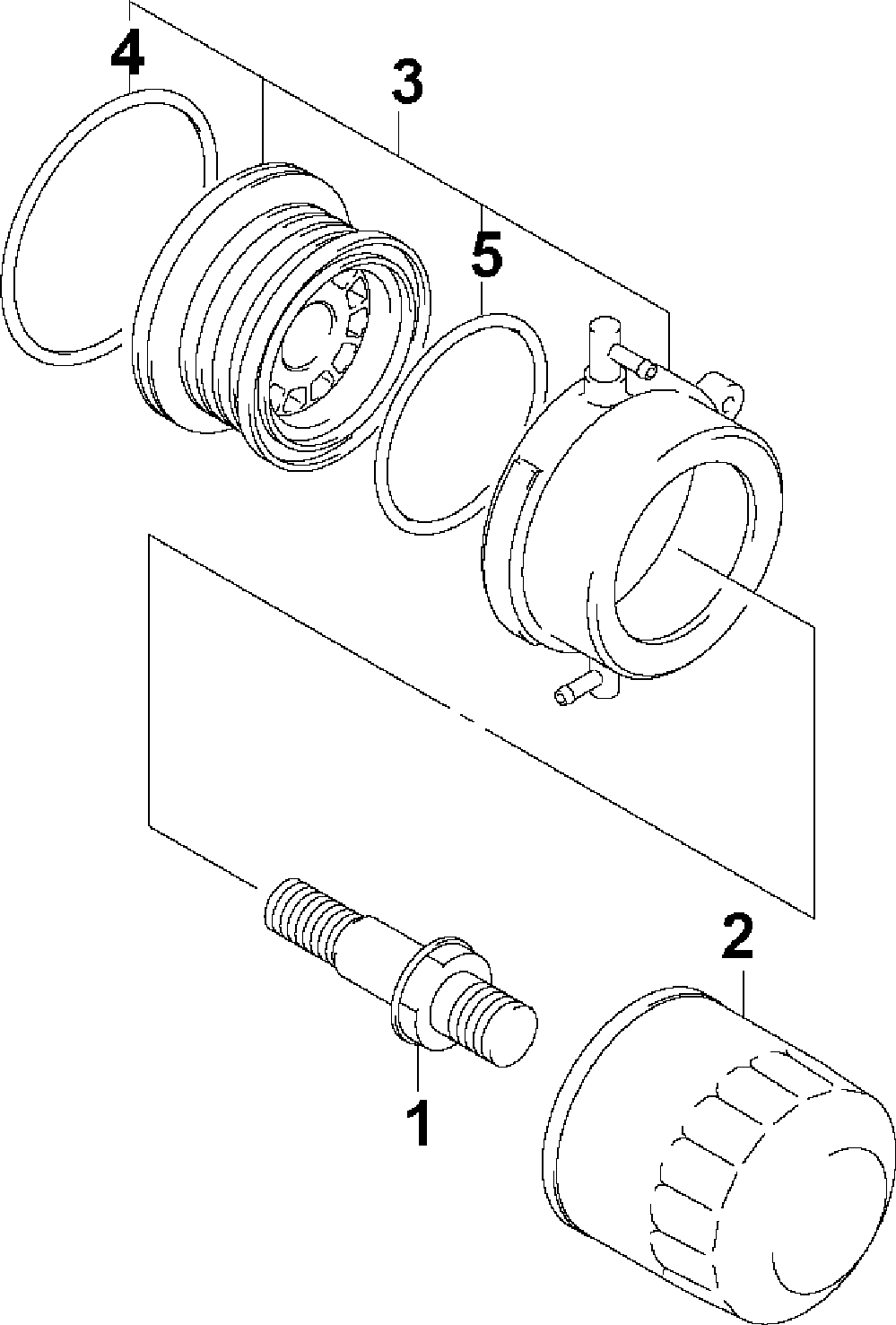 4
3
5
2
1