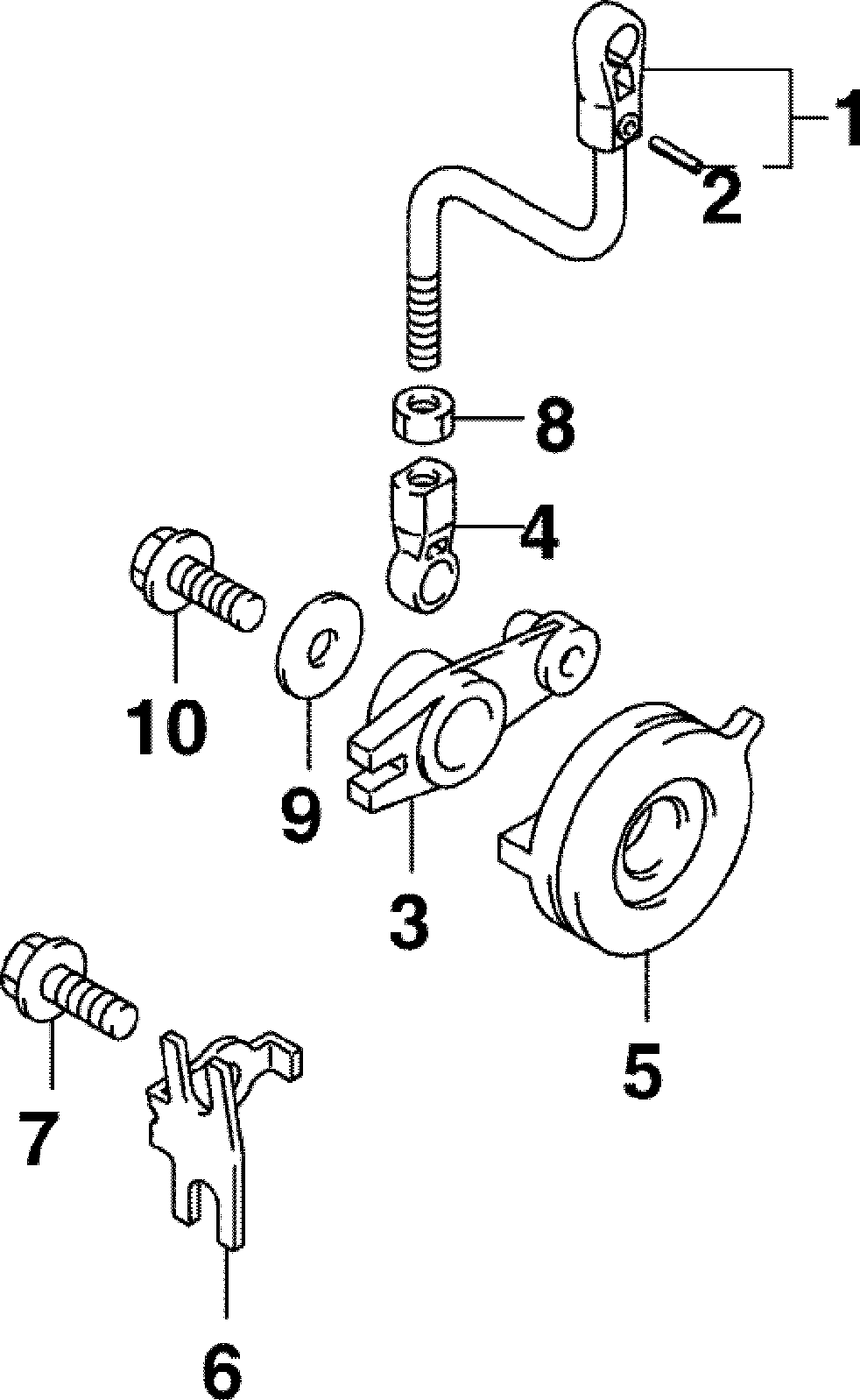 1
2
8
4
10
9
3
5
7
6