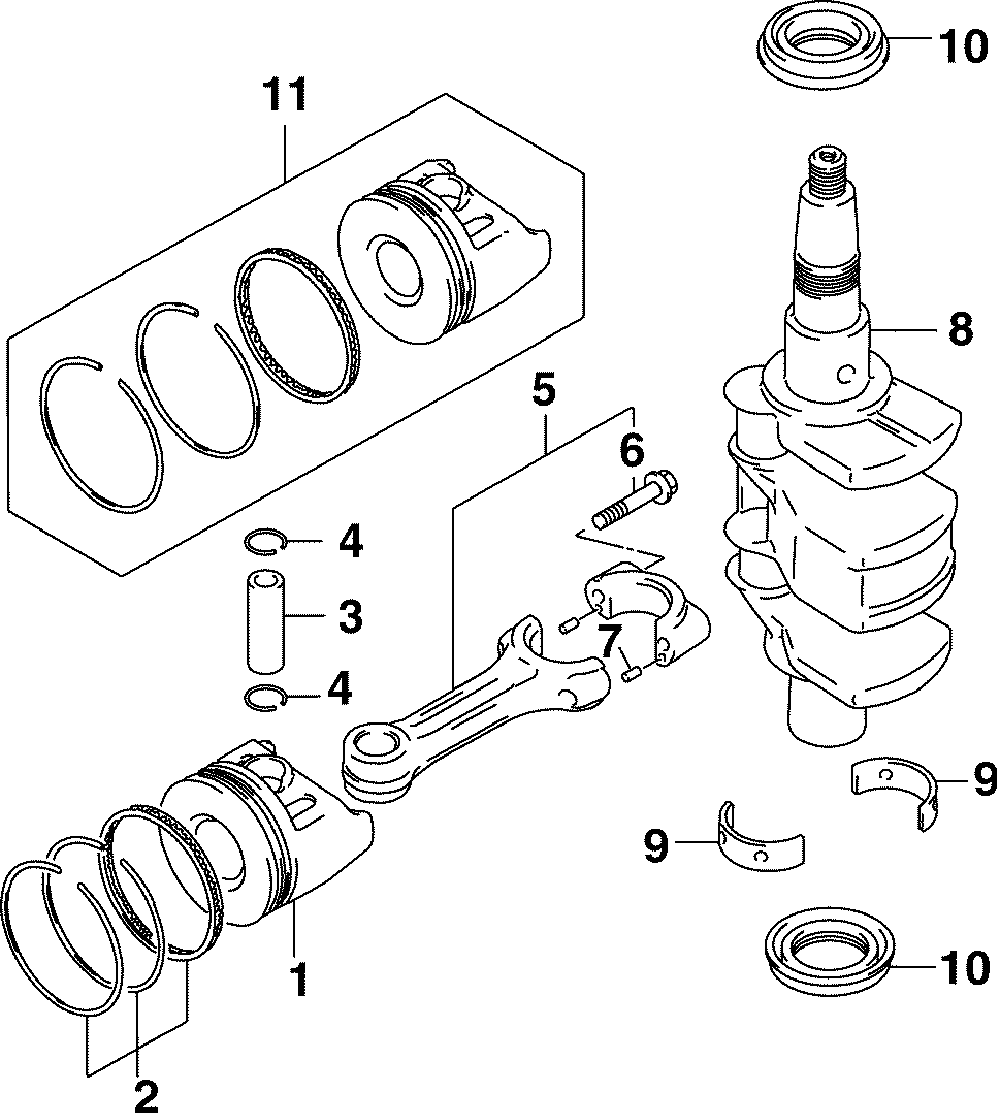 10
11
8
5
6
4
3
7
4
9
9
1
10
2