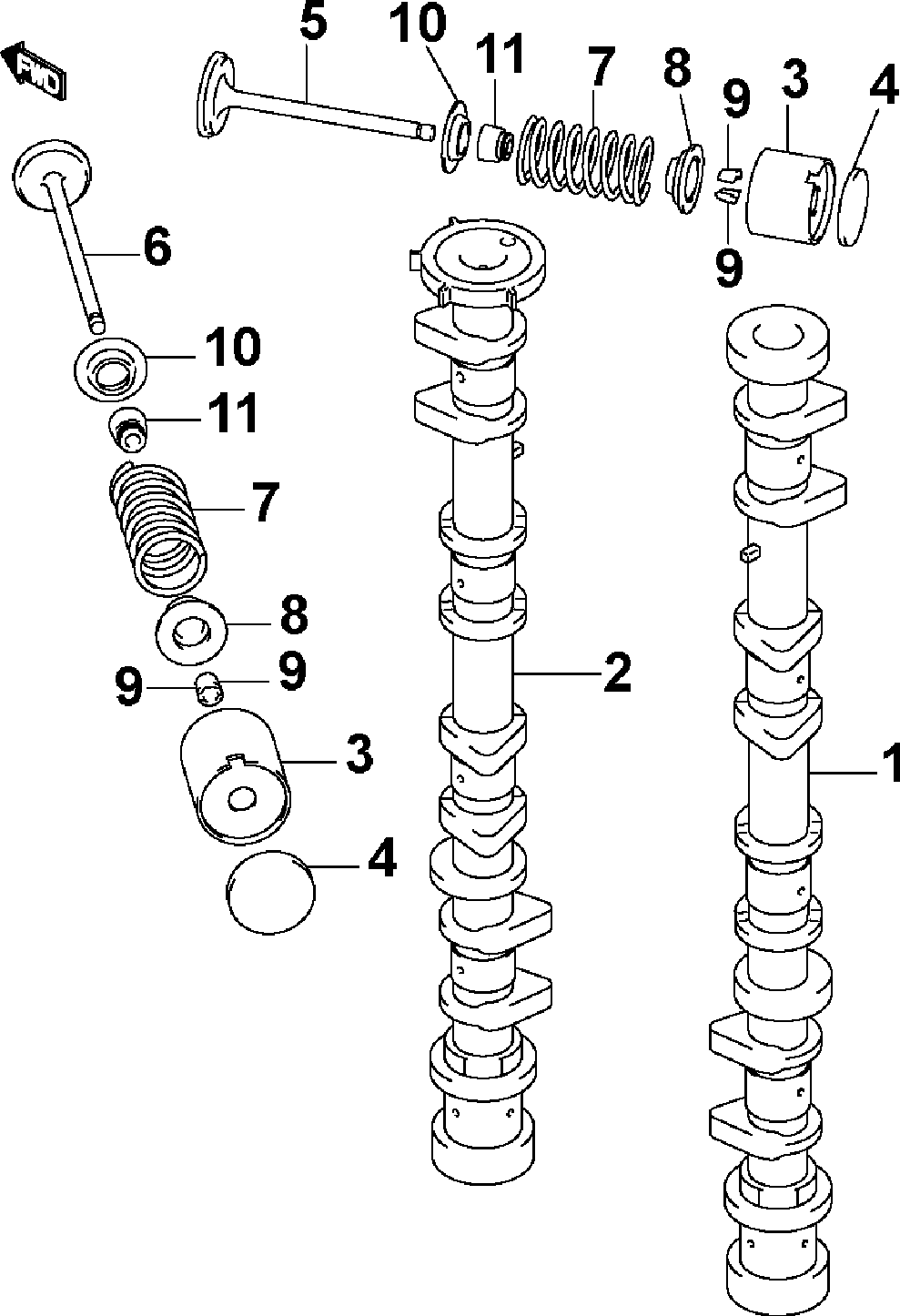 FWD
5
10
11
7
8
9
3
4
9
6
10
11
7
8
9
9
3
4
2
1